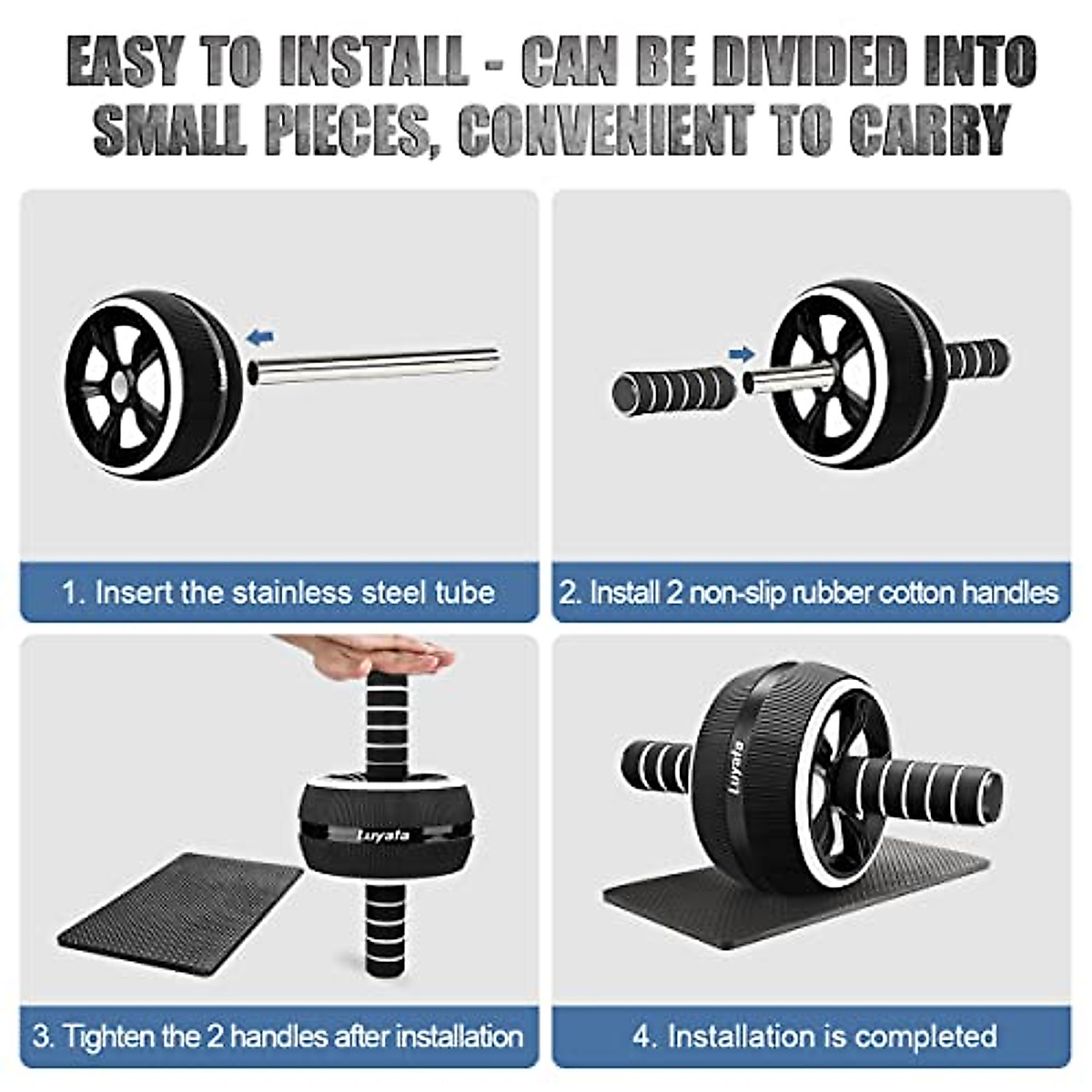 EASY TO INSTALL - CAN BE DIVIDED INTO SMALL PIECES, CONVENIENT TO CARRY

1. Insert the stainless steel tube

2. Install 2 non-slip rubber cotton handles

Luyata

3. Tighten the 2 handles after installation

Luyata

4. Installation is completed