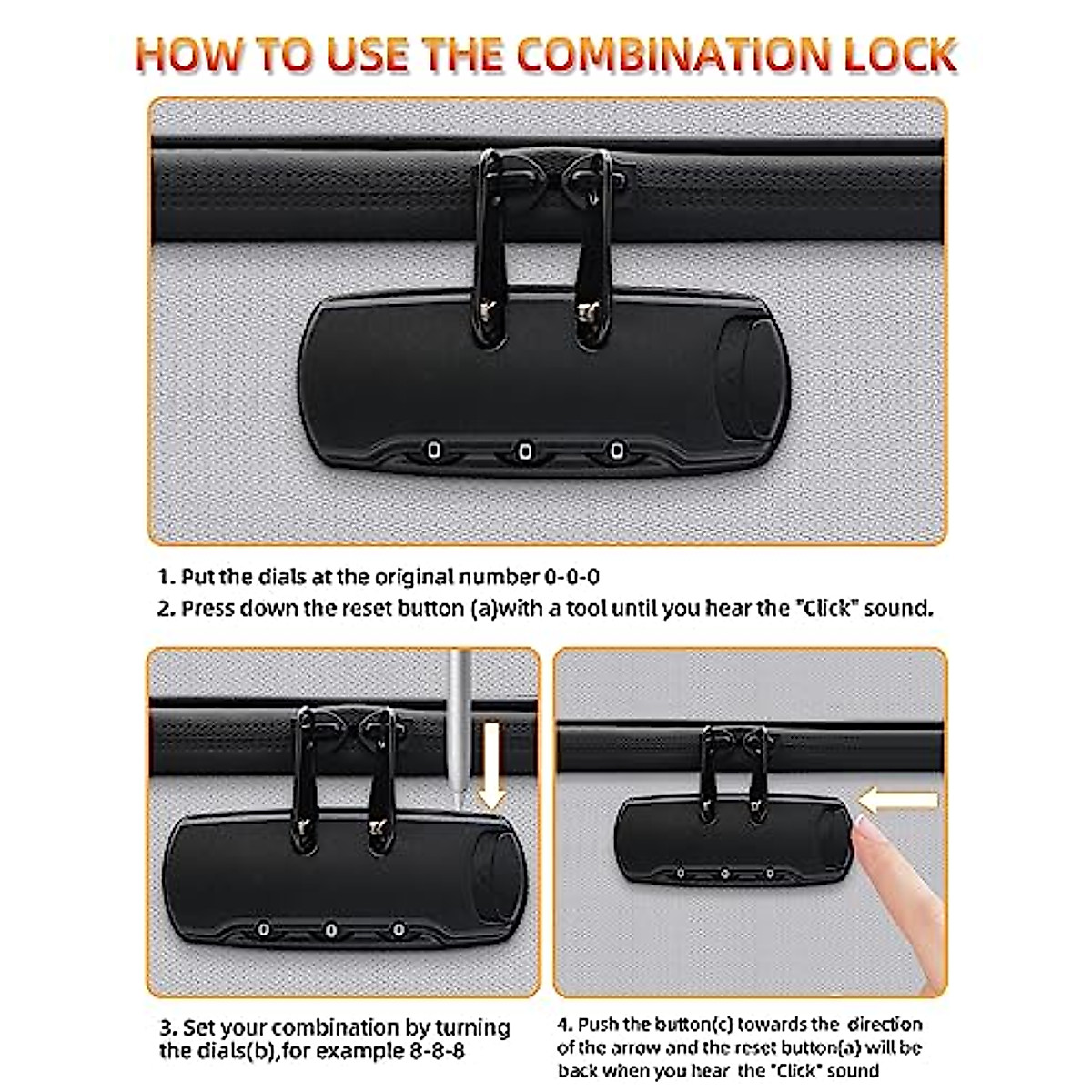 HOW TO USE THE COMBINATION LOCK

0 0 0

1. Put the dials at the original number 0-0-0
2. Press down the reset button (a)with a tool until you hear the "Click" sound.

0 0 0

3. Set your combination by turning the dials(b),for example 8-8-8

4. Push the button(c) towards the direction of the arrow and the reset button(a) will be back when you hear the "Click" sound