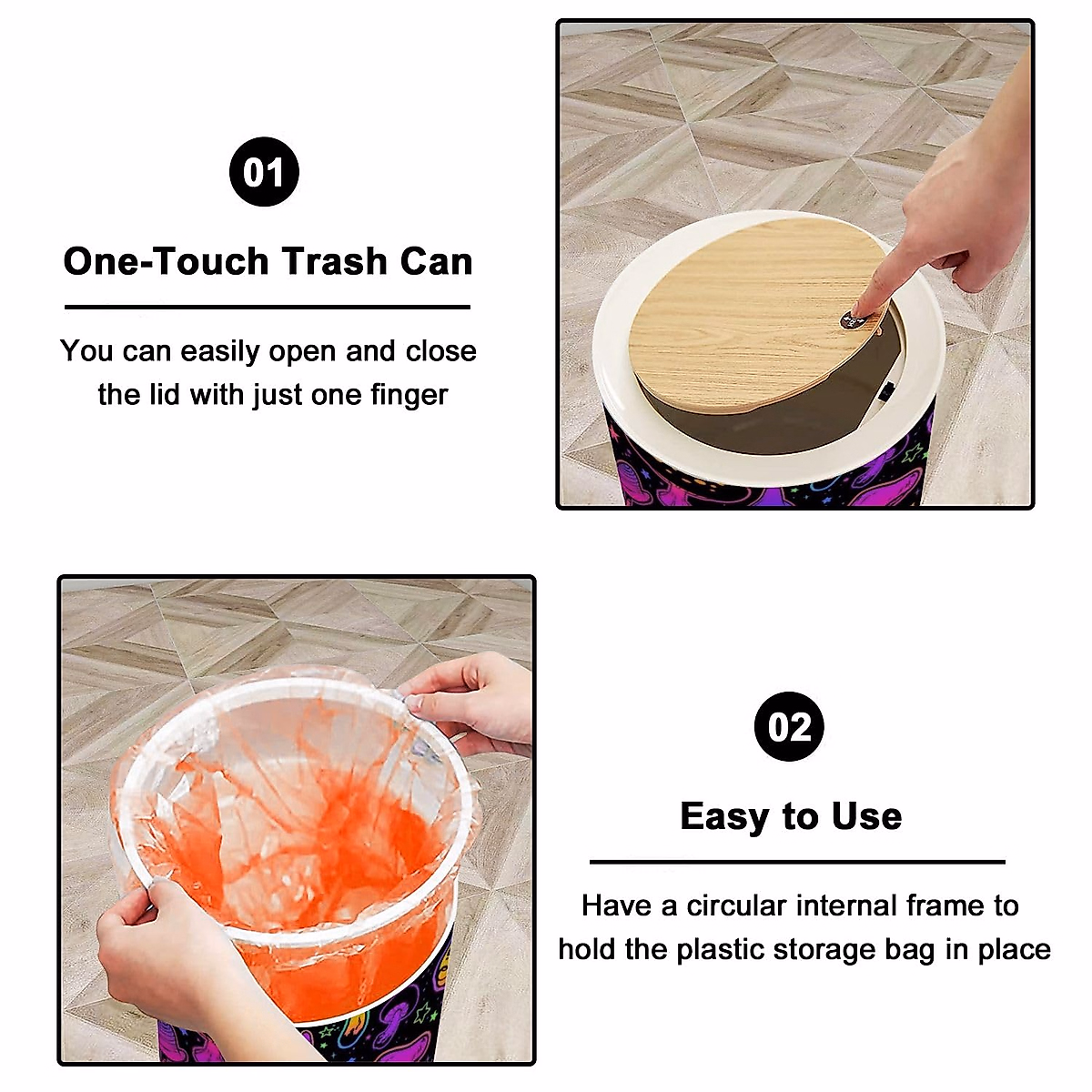 01

One-Touch Trash Can

You can easily open and close the lid with just one finger

02

Easy to Use

Have a circular internal frame to hold the plastic storage bag in place