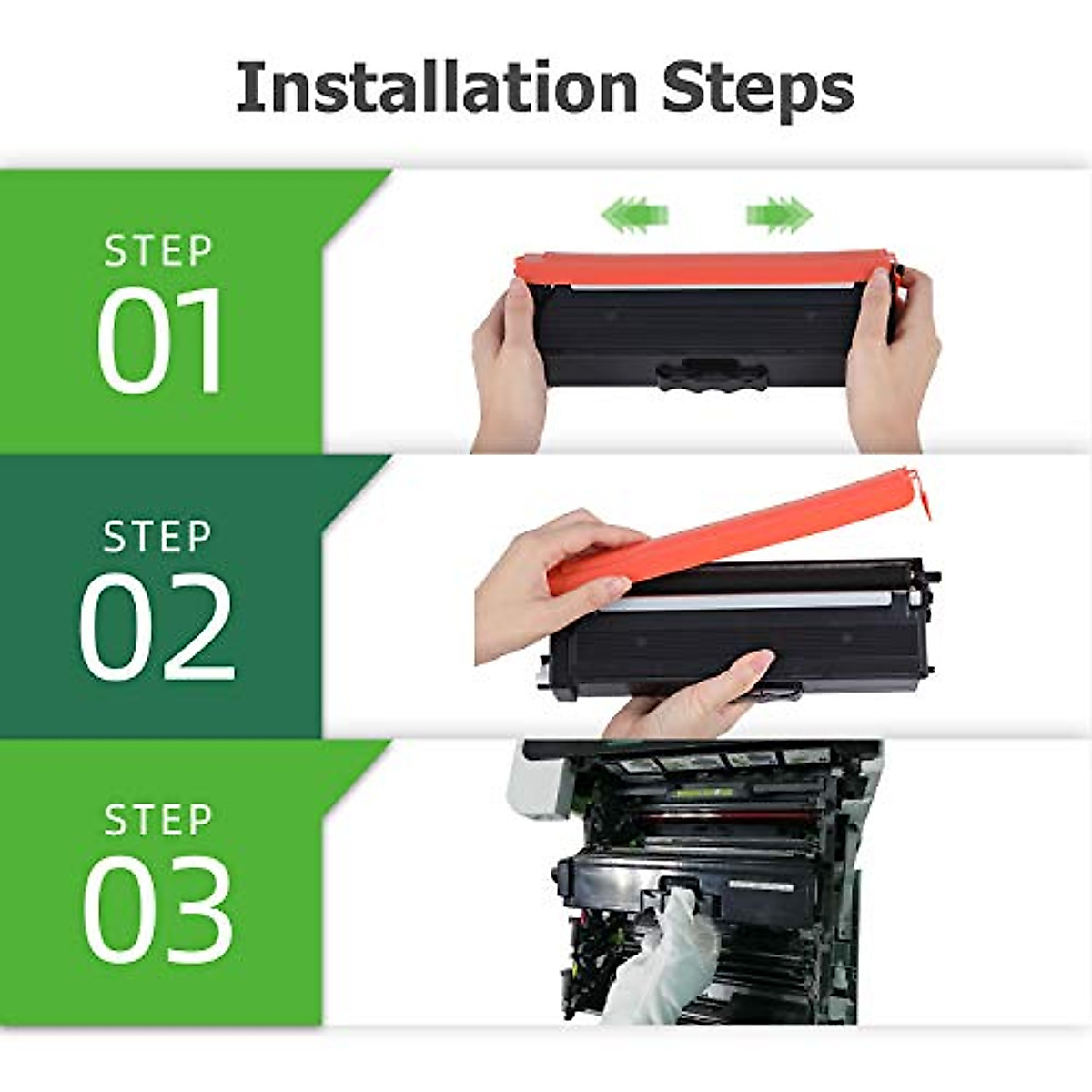 Installation Steps

STEP
01

STEP
02

STEP
03