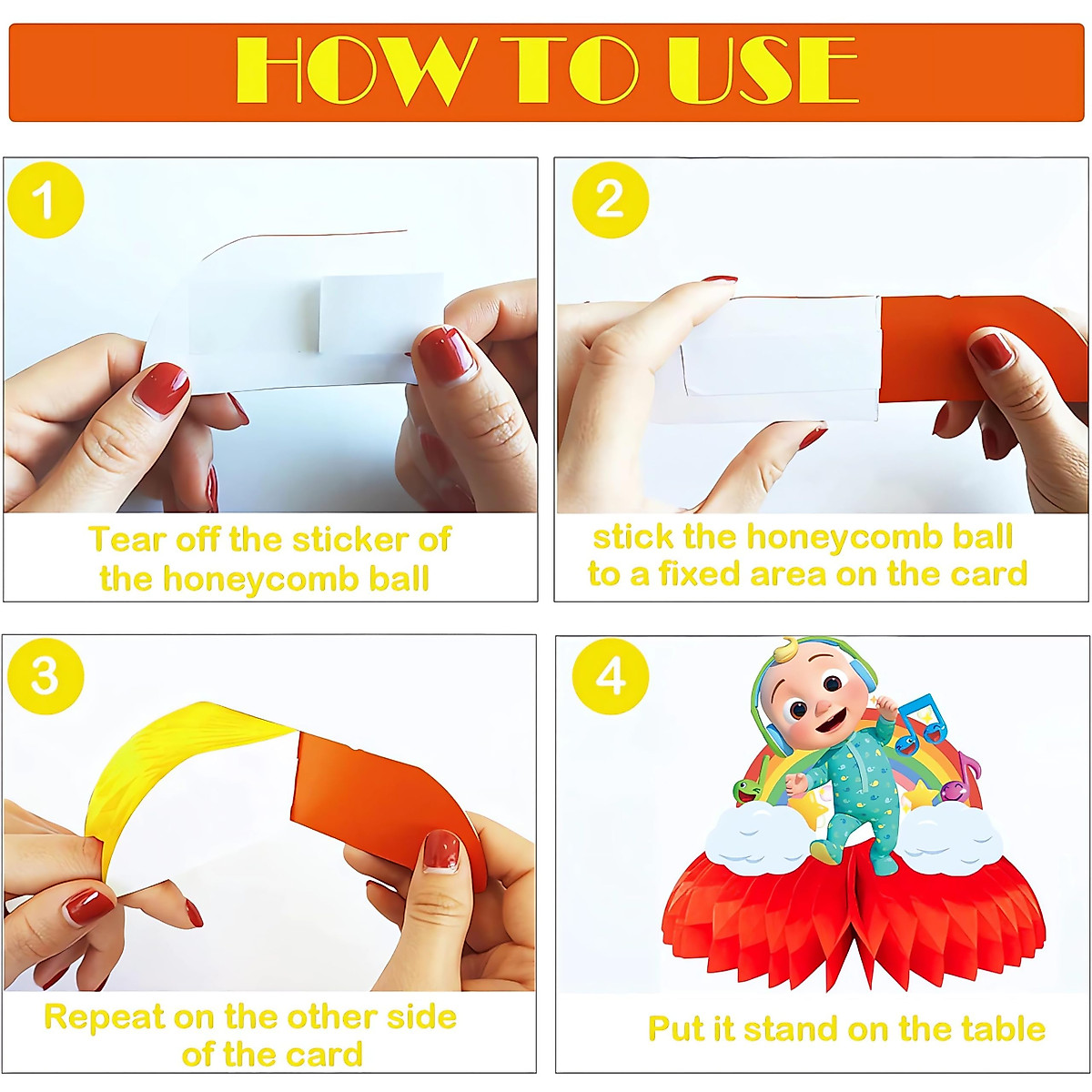 HOW TO USE

1

Tear off the sticker of the honeycomb ball

2

stick the honeycomb ball to a fixed area on the card

3

Repeat on the other side of the card

4

Put it stand on the table