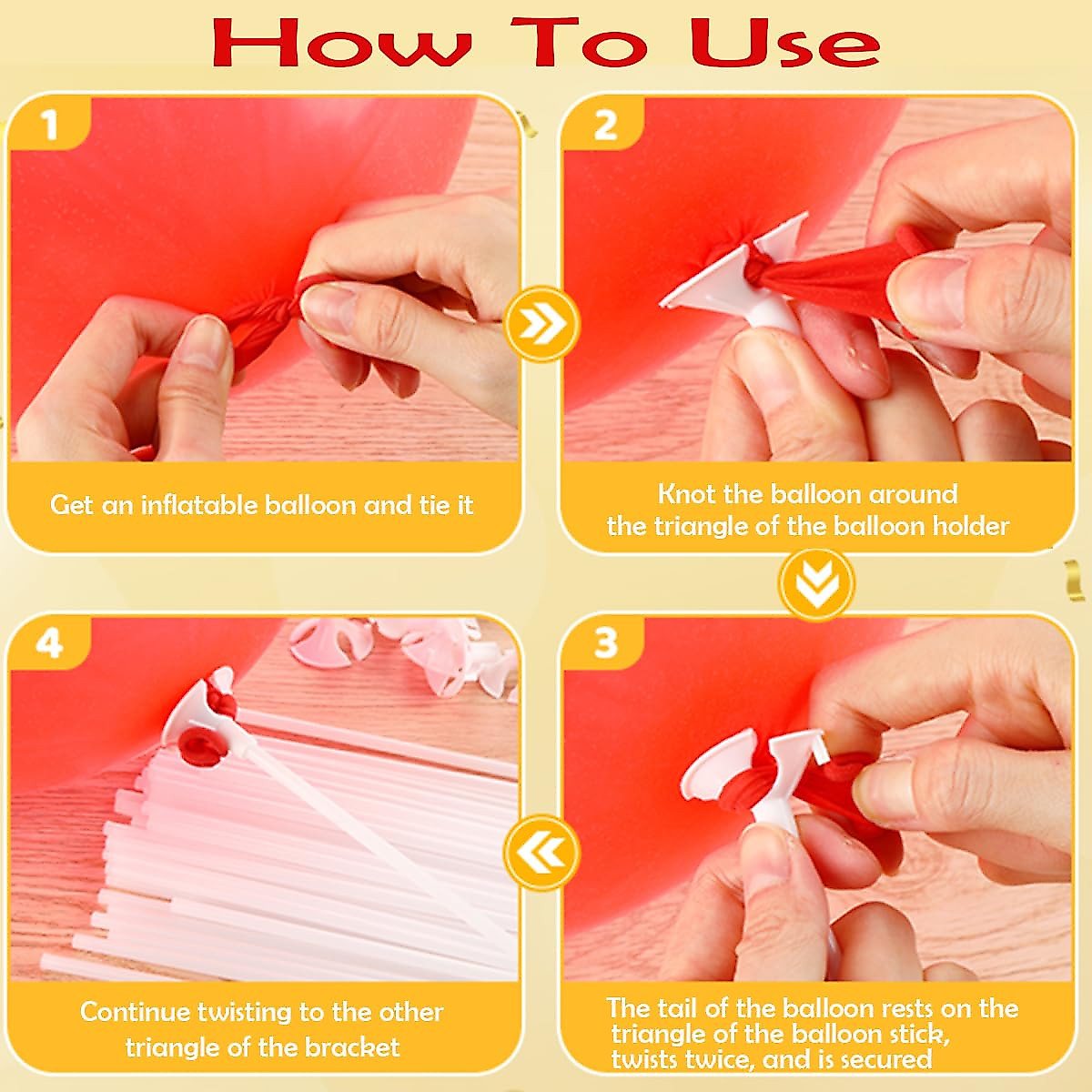 How To Use

1

Get an inflatable balloon and tie it

2

Knot the balloon around the triangle of the balloon holder

3

The tail of the balloon rests on the triangle of the balloon stick, twists twice, and is secured

4

Continue twisting to the other triangle of the bracket