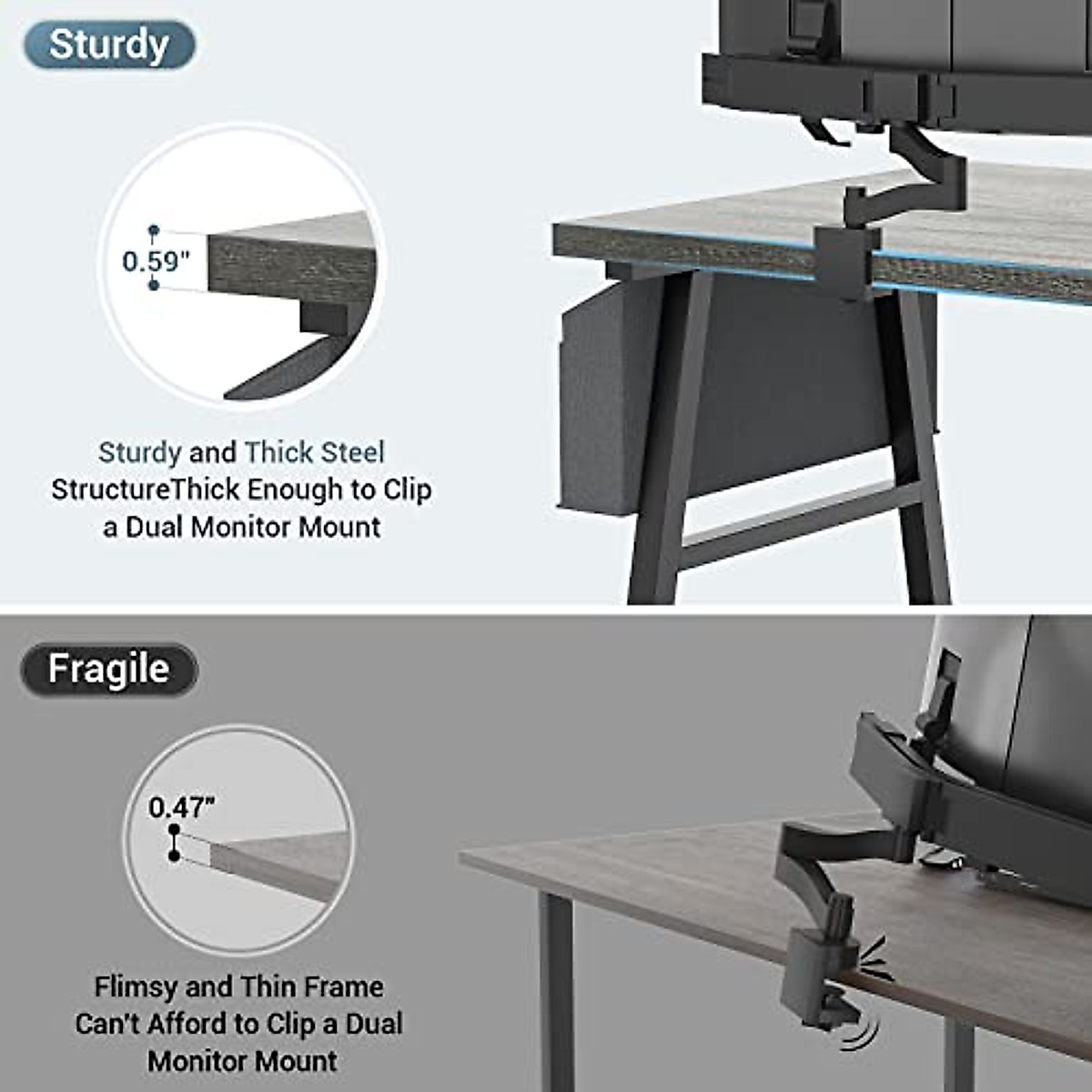 Sturdy

0.59"

Sturdy and Thick Steel StructureThick Enough to Clip a Dual Monitor Mount

Fragile

0.47"

Flimsy and Thin Frame Can't Afford to Clip a Dual Monitor Mount