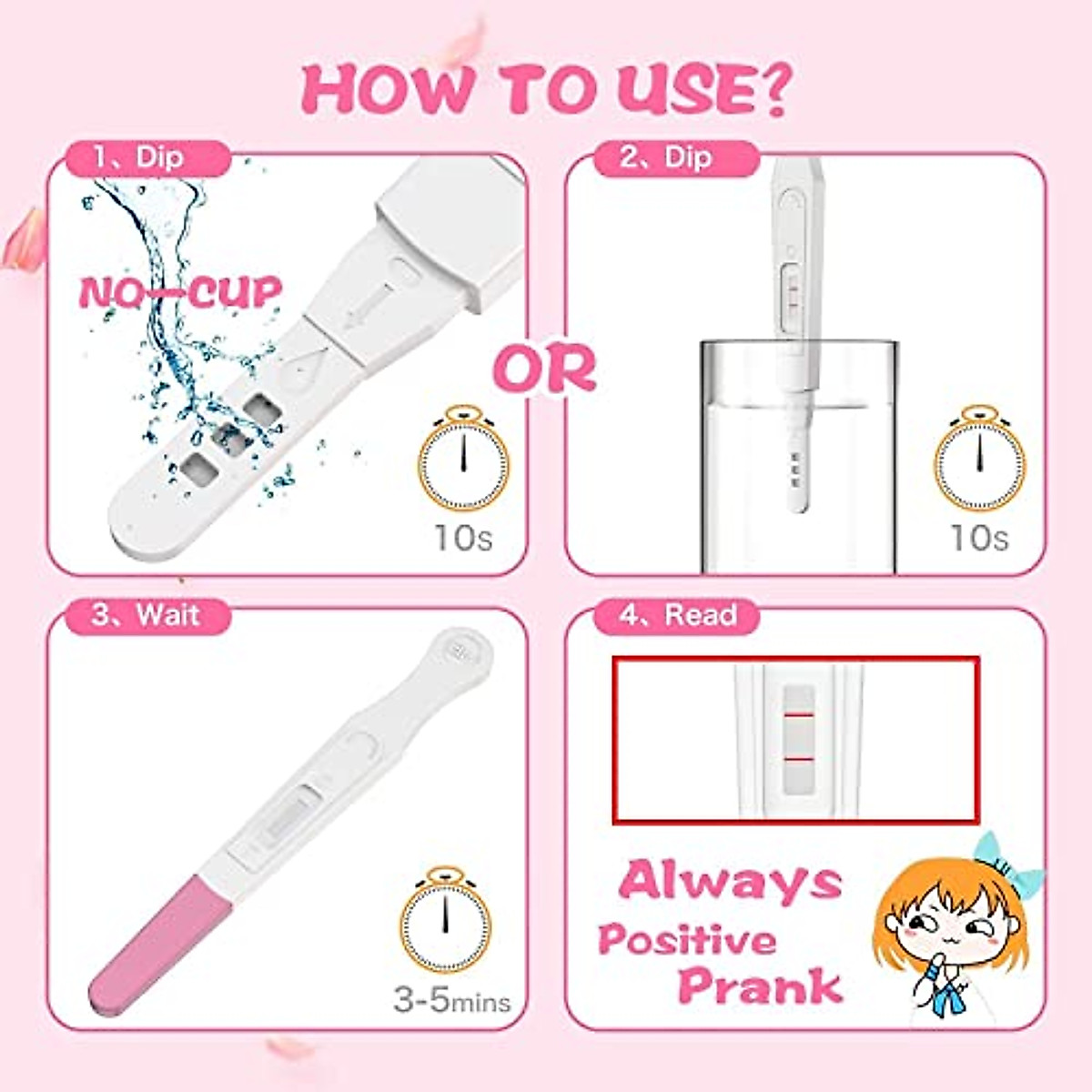 HOW TO USE?

1、Dip

NO—CUP

10s

OR

2、Dip

10s

3、Wait

3-5mins

4、Read

Always Positive Prank