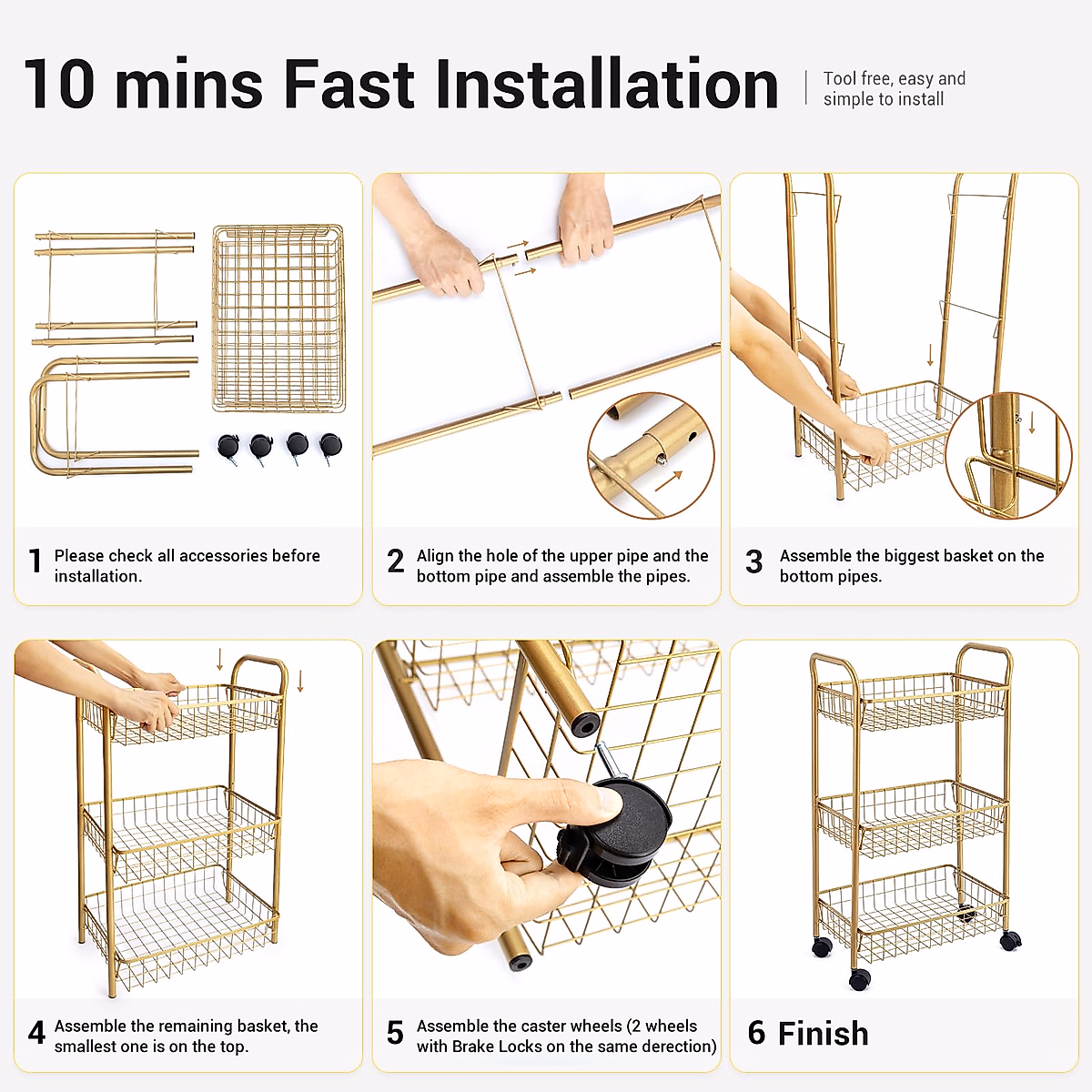 10 mins Fast Installation

Tool free, easy and simple to install

1 Please check all accessories before installation.

2 Align the hole of the upper pipe and the bottom pipe and assemble the pipes.

3 Assemble the biggest basket on the bottom pipes.

4 Assemble the remaining basket, the smallest one is on the top.

5 Assemble the caster wheels (2 wheels with Brake Locks on the same derection)

6 Finish