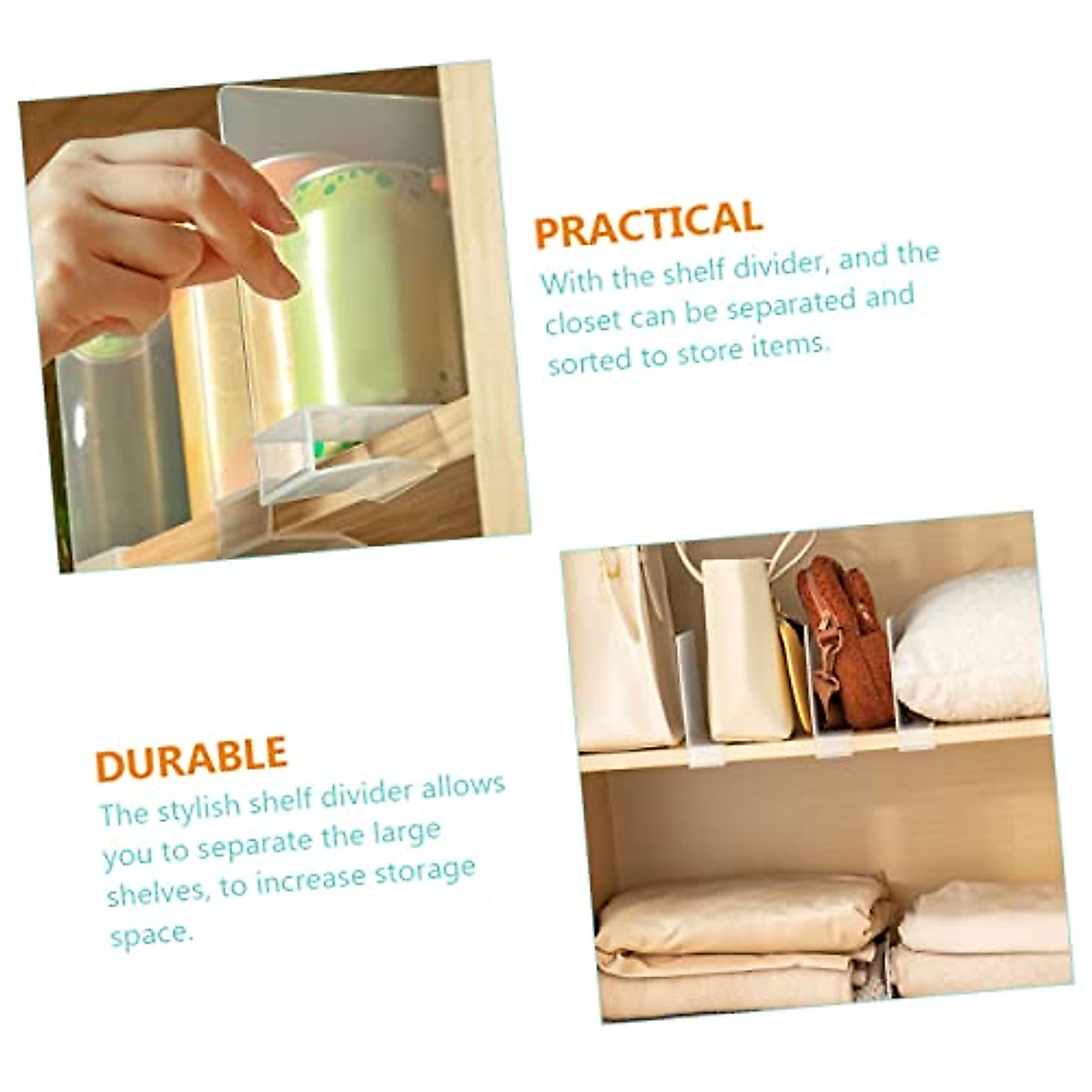 PRACTICAL
With the shelf divider, and the closet can be separated and sorted to store items.

DURABLE
The stylish shelf divider allows you to separate the large shelves, to increase storage space.