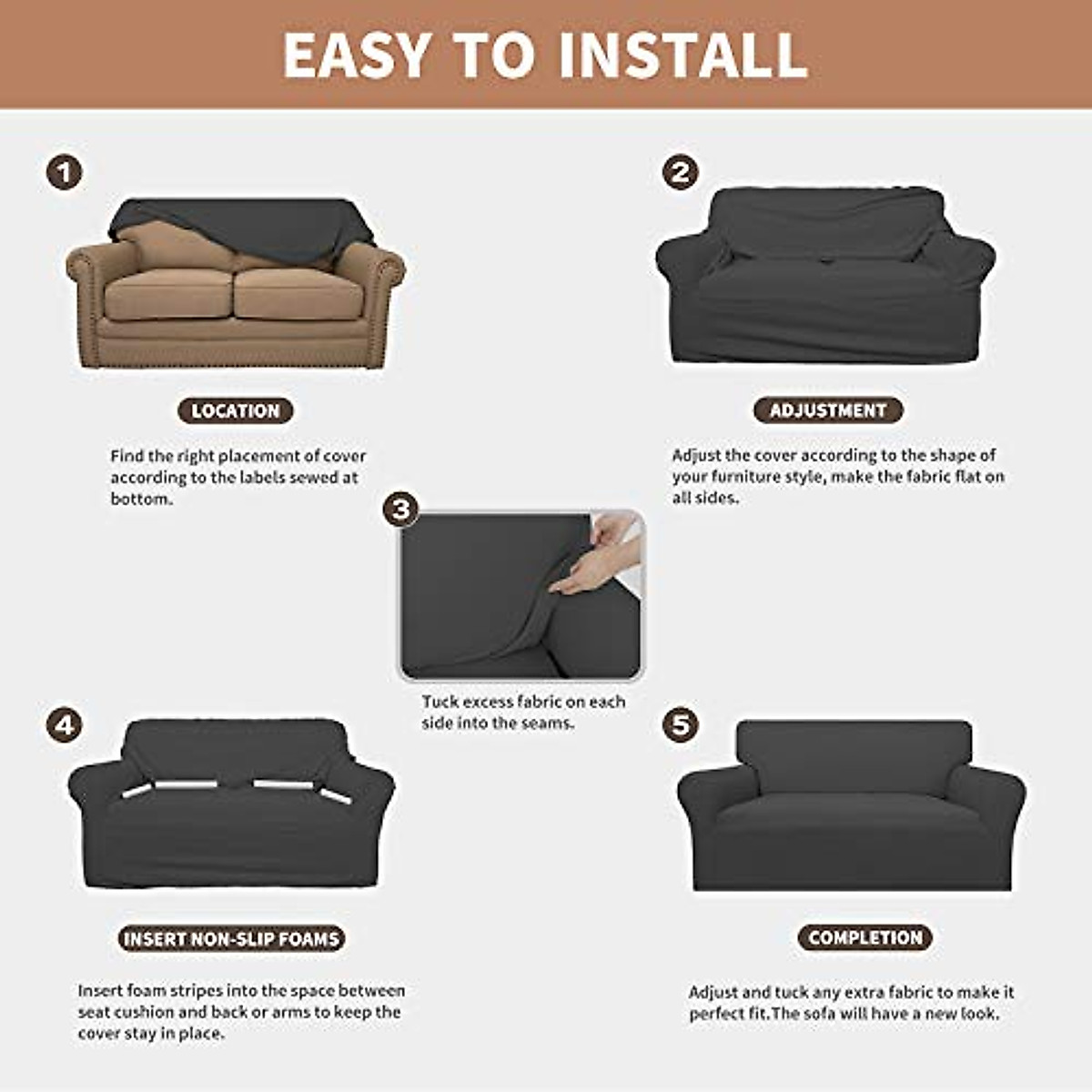 EASY TO INSTALL

1

LOCATION

Find the right placement of cover according to the labels sewed at bottom.

2

ADJUSTMENT

Adjust the cover according to the shape of your furniture style, make the fabric flat on all sides.

3

Tuck excess fabric on each side into the seams.

4

INSERT NON-SLIP FOAMS

Insert foam stripes into the space between seat cushion and back or arms to keep the cover stay in place.

5

COMPLETION

Adjust and tuck any extra fabric to make it perfect fit.The sofa will have a new look.