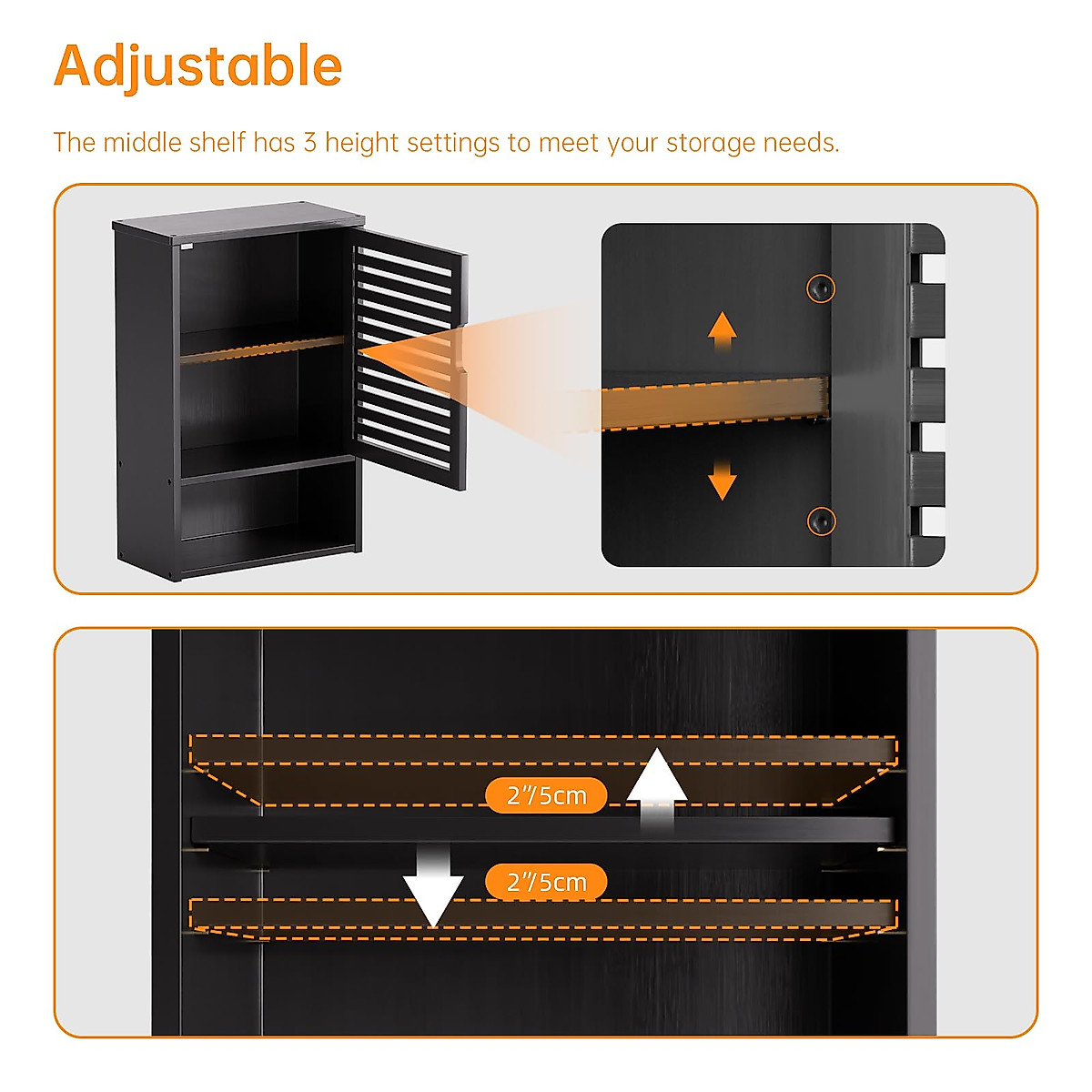 Adjustable

The middle shelf has 3 height settings to meet your storage needs.

2"/5cm

2"/5cm