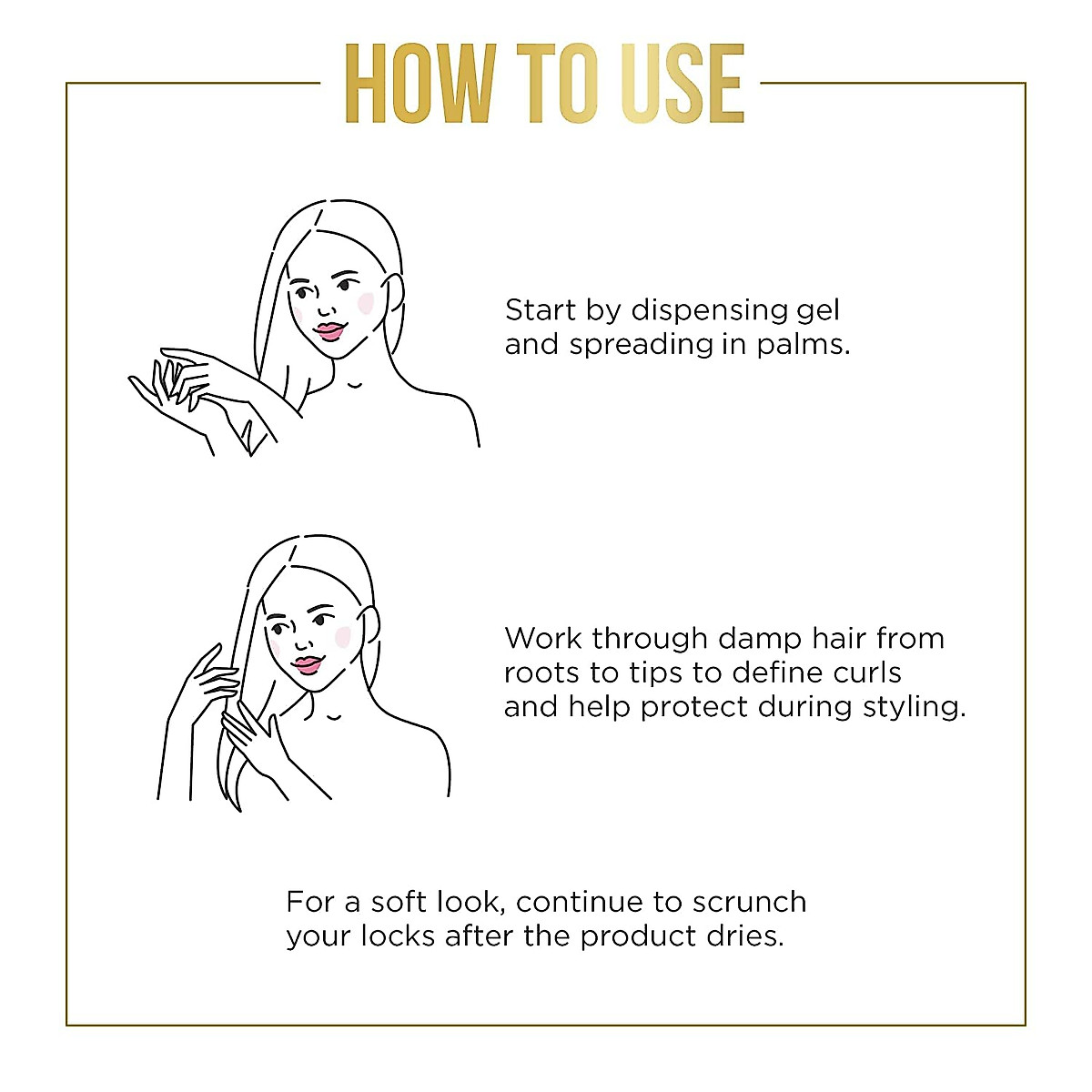 HOW TO USE

Start by dispensing gel and spreading in palms.

Work through damp hair from roots to tips to define curls and help protect during styling.

For a soft look, continue to scrunch your locks after the product dries.