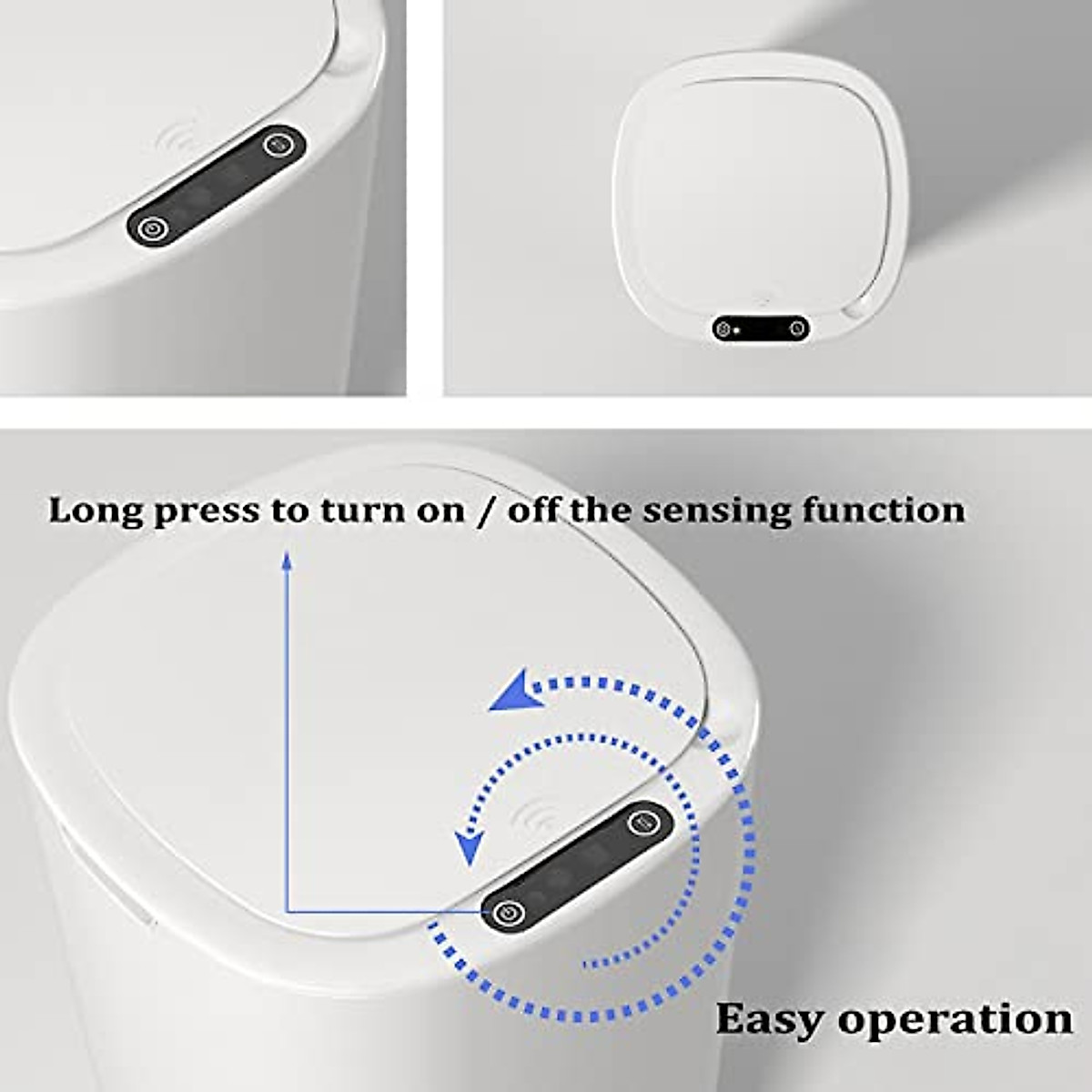 Long press to turn on / off the sensing function

Easy operation