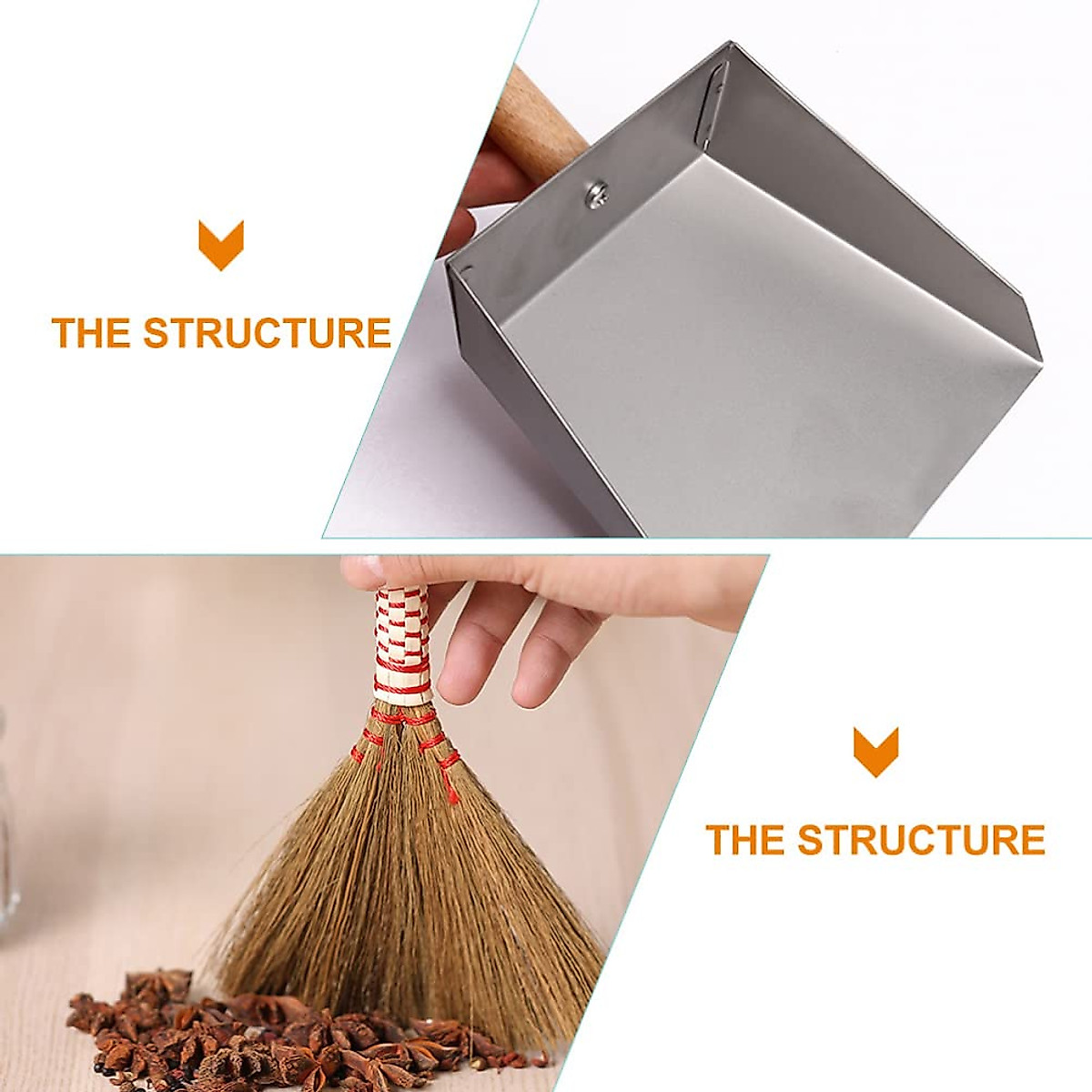 THE STRUCTURE

THE STRUCTURE