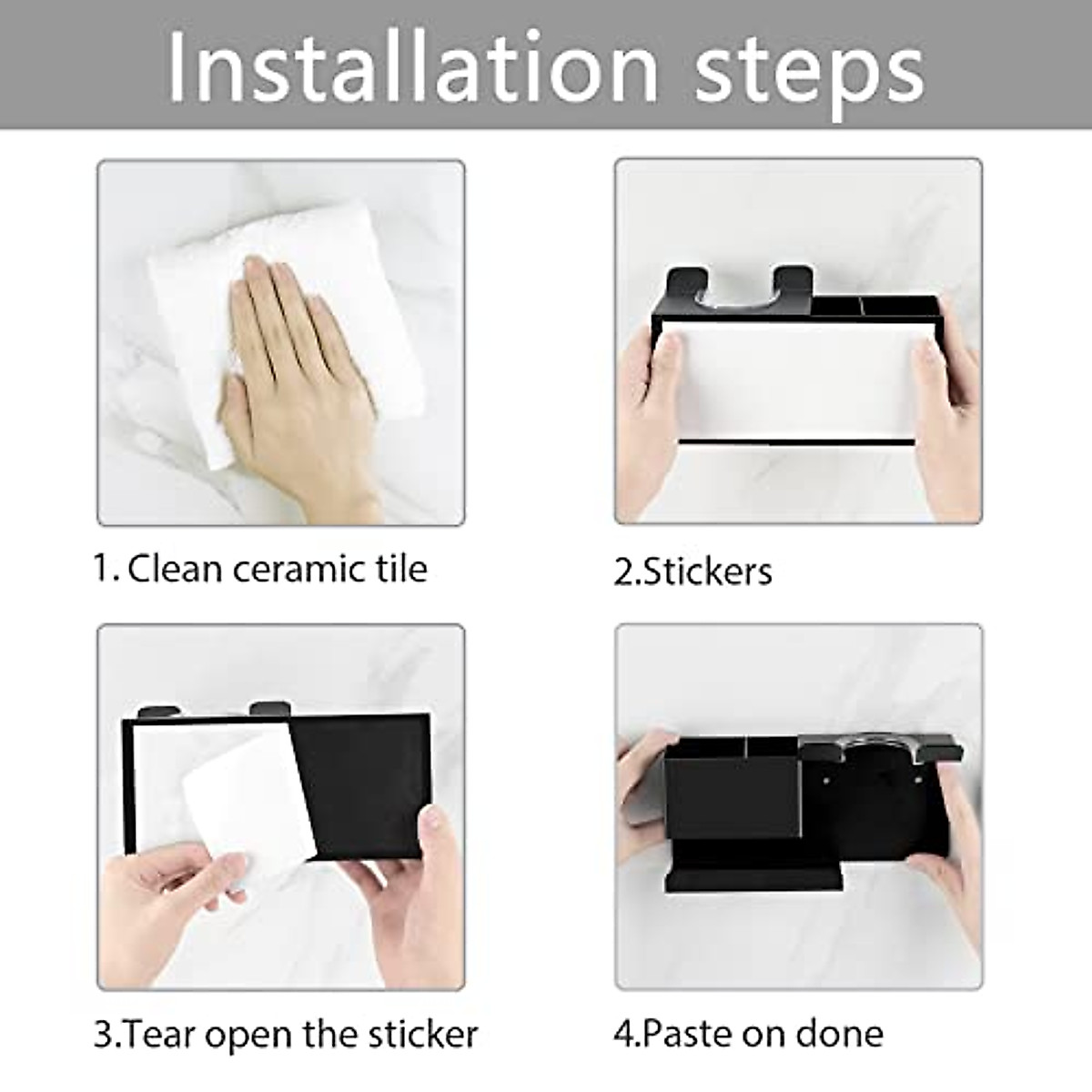 Installation steps

1. Clean ceramic tile

2.Stickers

3.Tear open the sticker

4.Paste on done