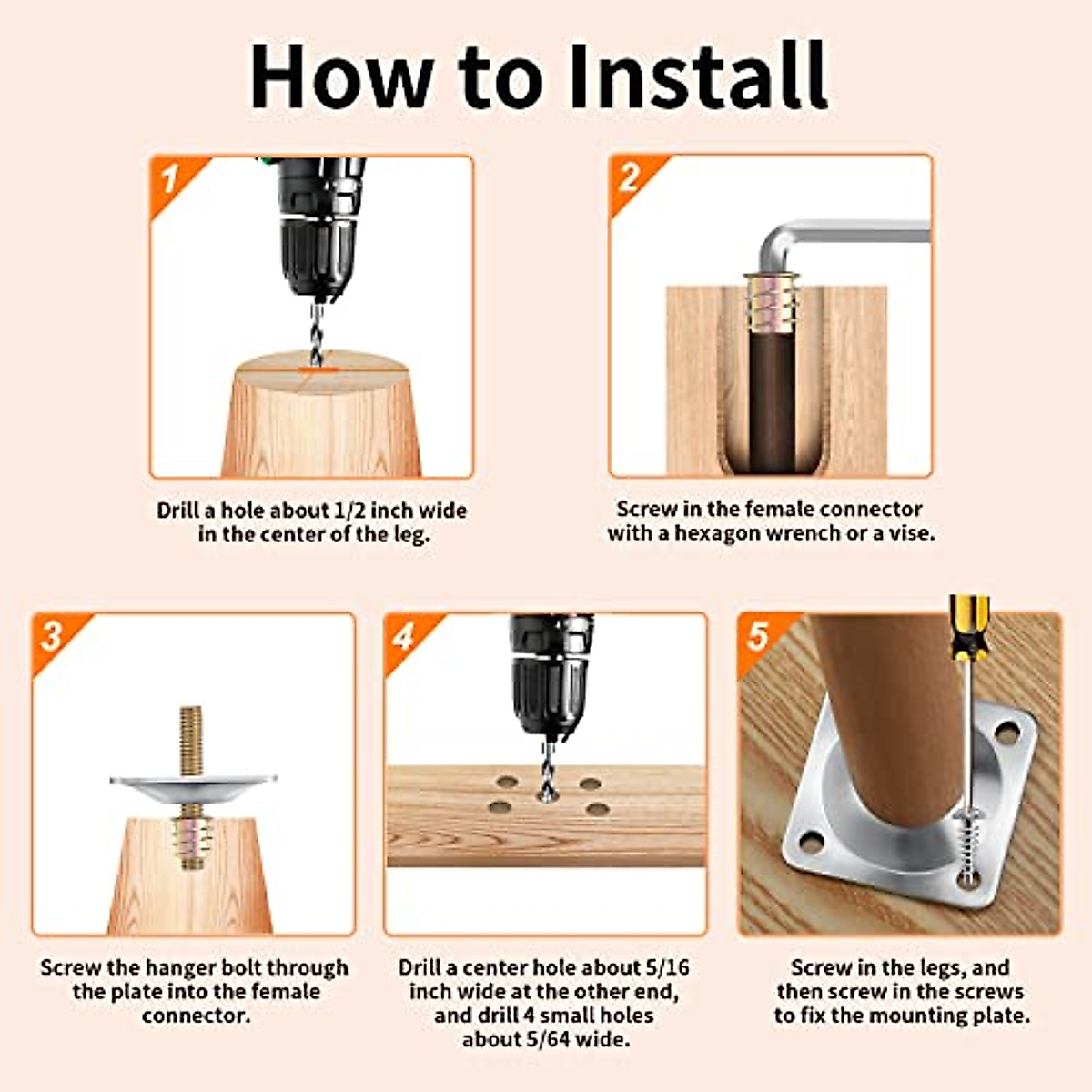 How to Install

1

Drill a hole about 1/2 inch wide in the center of the leg.

2

Screw in the female connector with a hexagon wrench or a vise.

3

Screw the hanger bolt through the plate into the female connector.

4

Drill a center hole about 5/16 inch wide at the other end, and drill 4 small holes about 5/64 wide.

5

Screw in the legs, and then screw in the screws to fix the mounting plate.