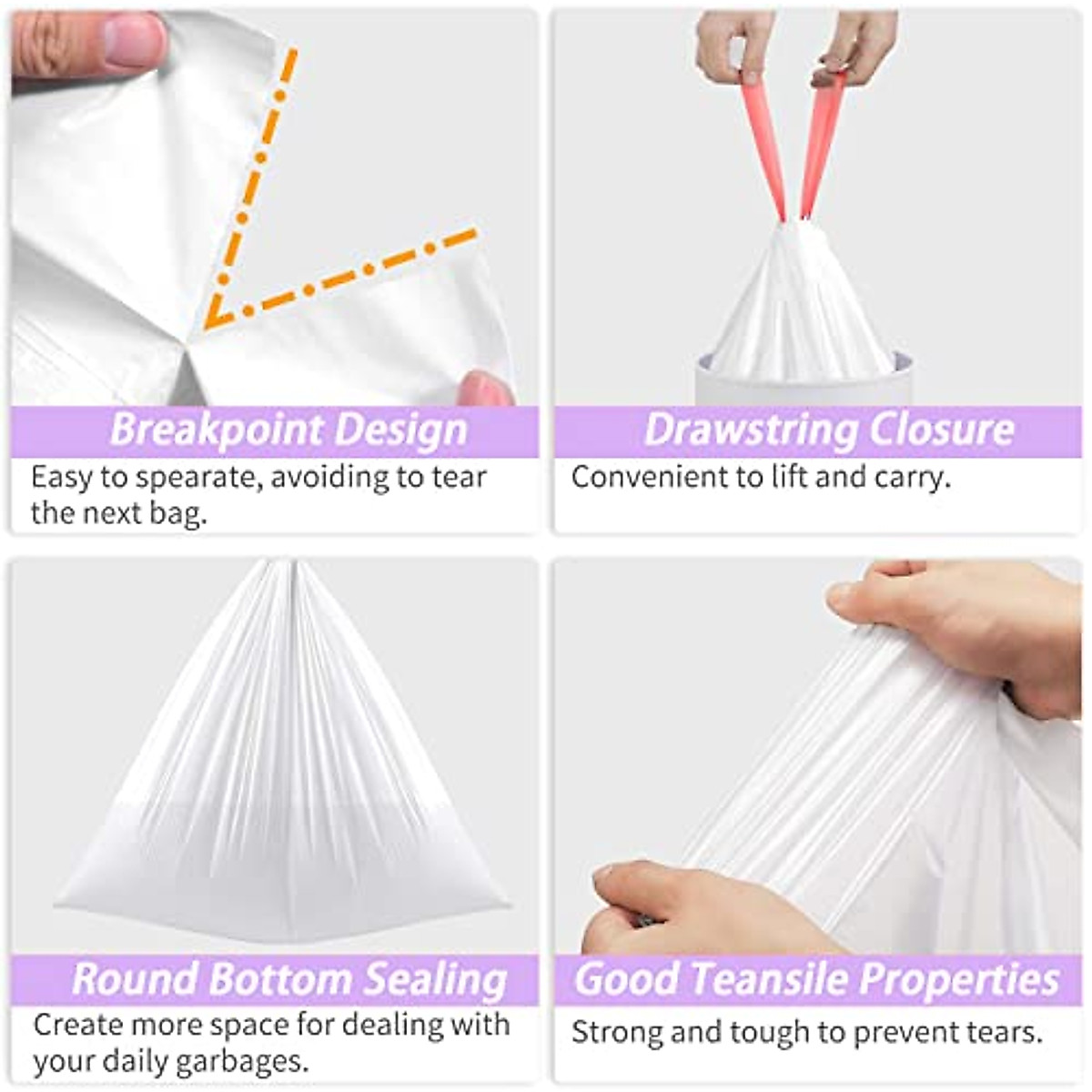 Breakpoint Design
Easy to spearate, avoiding to tear the next bag.

Drawstring Closure
Convenient to lift and carry.

Round Bottom Sealing
Create more space for dealing with your daily garbages.

Good Teansile Properties
Strong and tough to prevent tears.