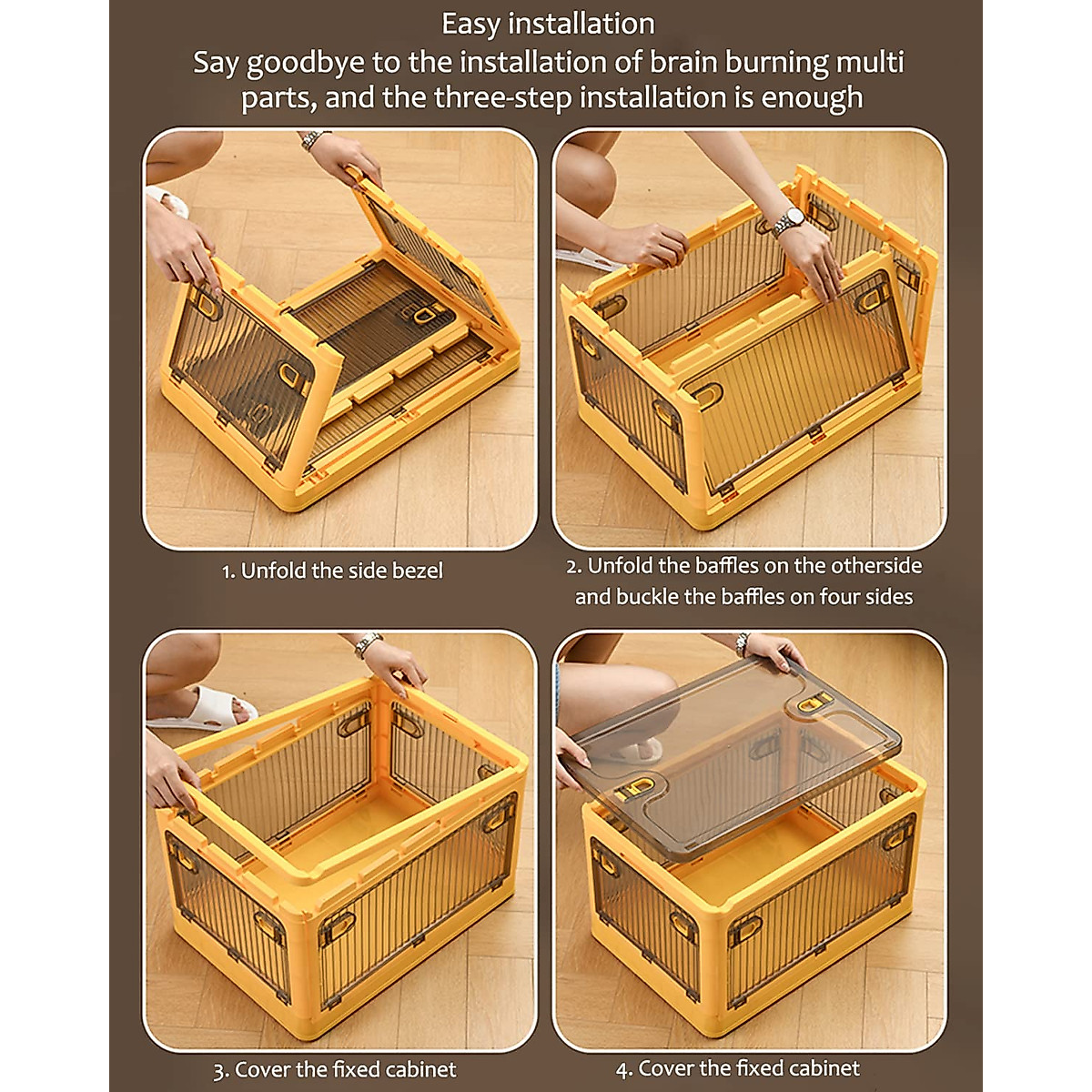 Easy installation
Say goodbye to the installation of brain burning multi parts, and the three-step installation is enough

1. Unfold the side bezel

2. Unfold the baffles on the otherside and buckle the baffles on four sides

3. Cover the fixed cabinet

4. Cover the fixed cabinet