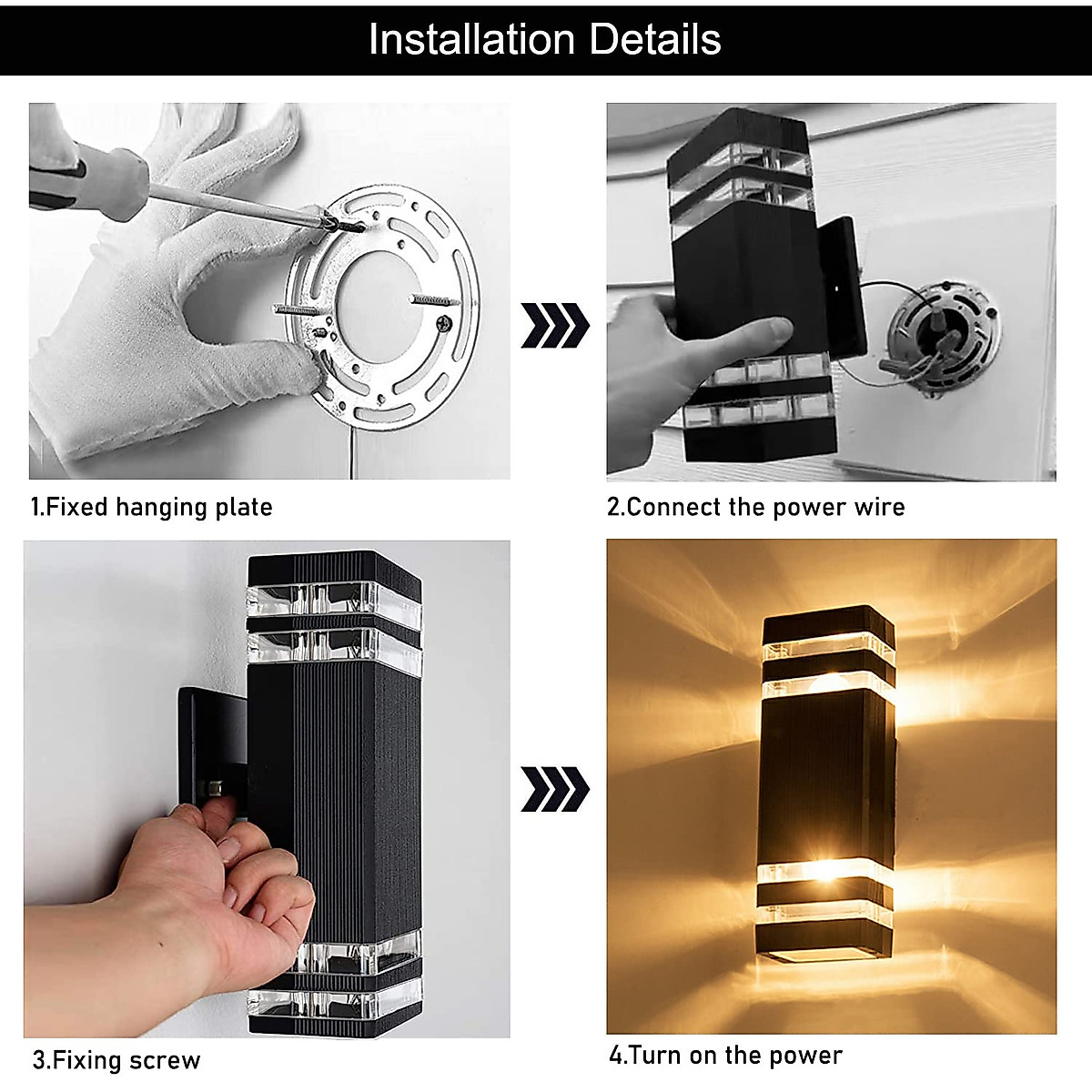 Installation Details

1.Fixed hanging plate

2.Connect the power wire

3.Fixing screw

4.Turn on the power