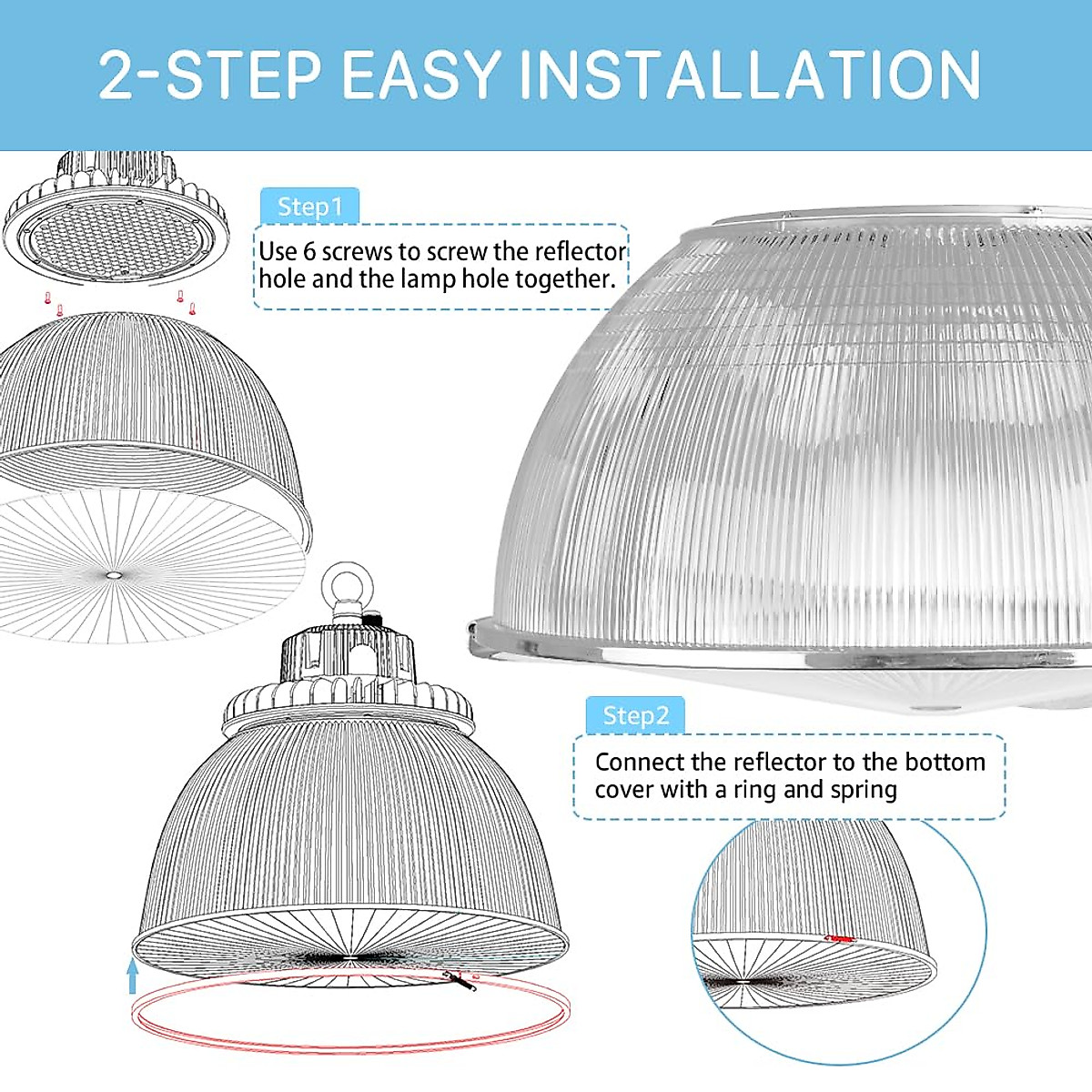 2-STEP EASY INSTALLATION

Step1

Use 6 screws to screw the reflector hole and the lamp hole together.

Step2

Connect the reflector to the bottom cover with a ring and spring