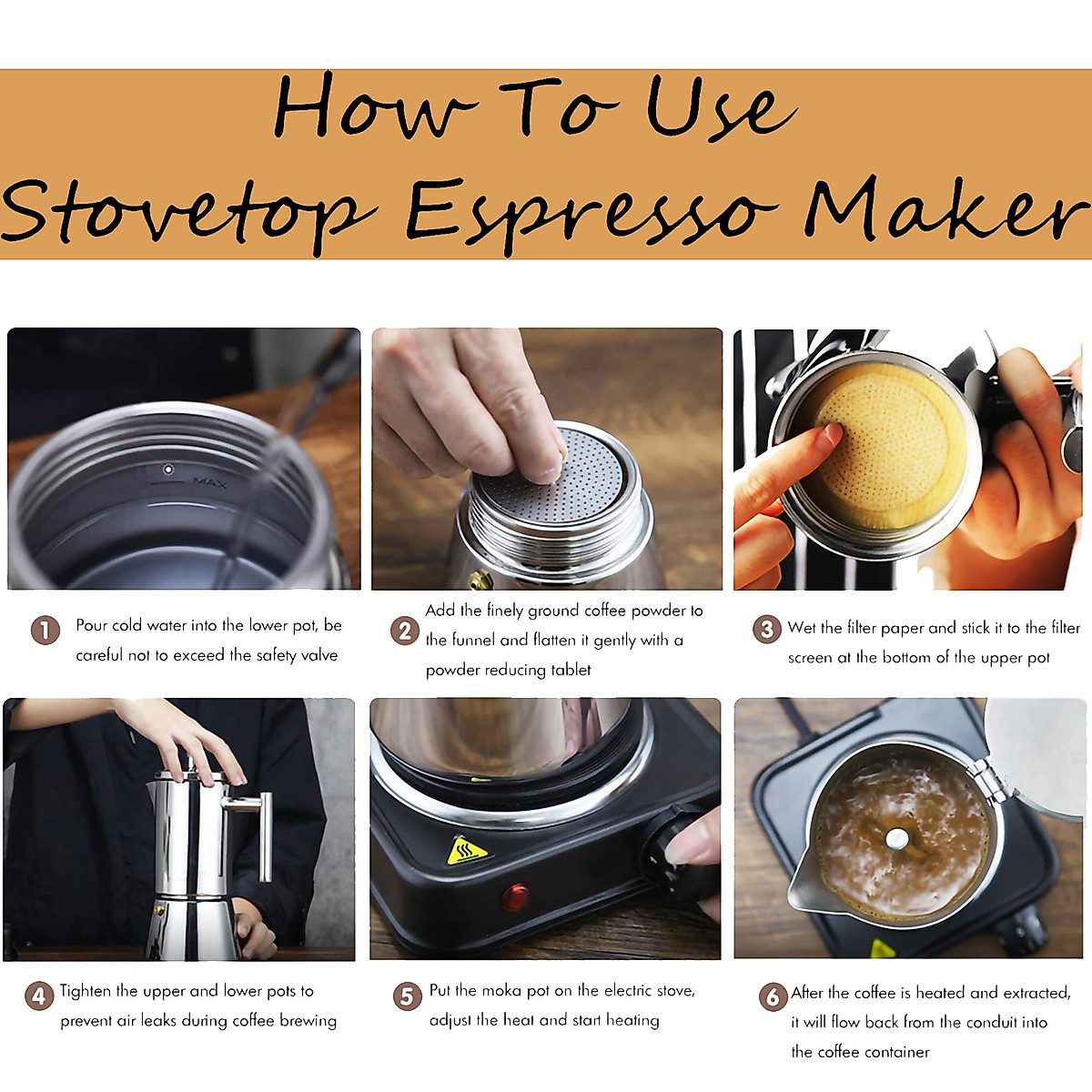 How To Use
Stovetop Espresso Maker

MAX

1 Pour cold water into the lower pot, be careful not to exceed the safety valve

2 Add the finely ground coffee powder to the funnel and flatten it gently with a powder reducing tablet

3 Wet the filter paper and stick it to the filter screen at the bottom of the upper pot

4 Tighten the upper and lower pots to prevent air leaks during coffee brewing

5 Put the moka pot on the electric stove, adjust the heat and start heating

6 After the coffee is heated and extracted, it will flow back from the conduit into the coffee container