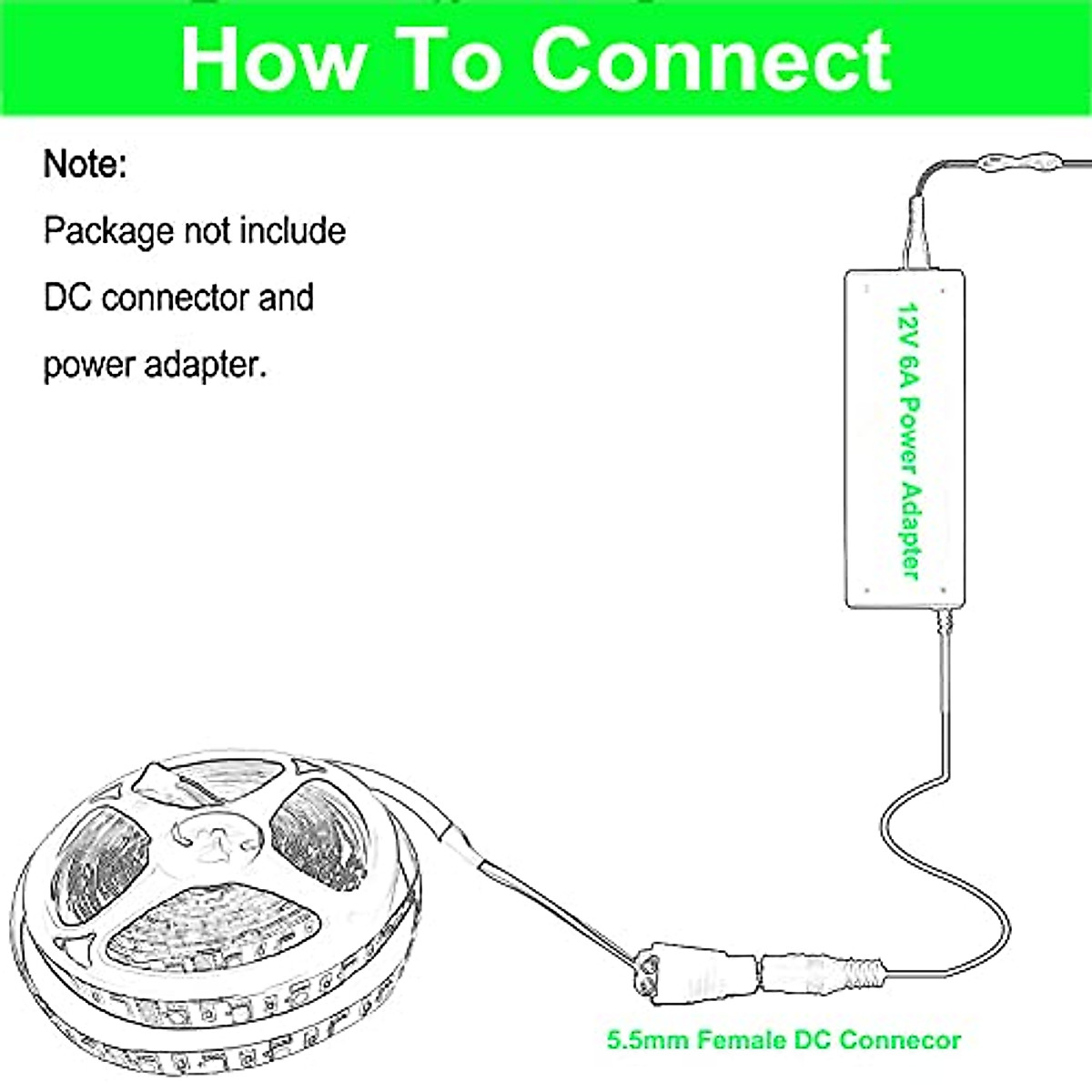 How To Connect

Note:
Package not include
DC connector and
power adapter.

12V 6A Power Adapter

5.5mm Female DC Connecor