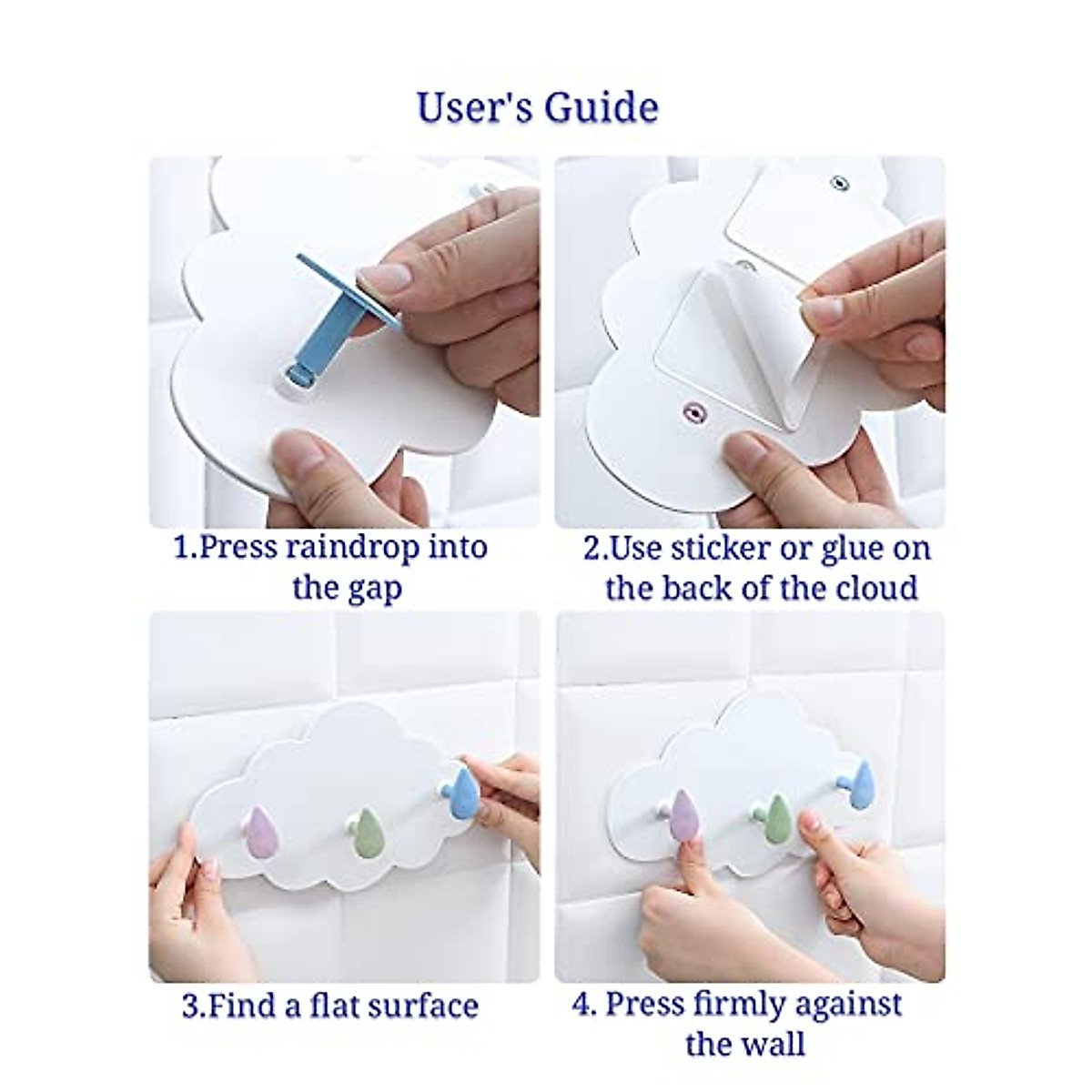 User's Guide

1.Press raindrop into the gap

2.Use sticker or glue on the back of the cloud

3.Find a flat surface

4. Press firmly against the wall