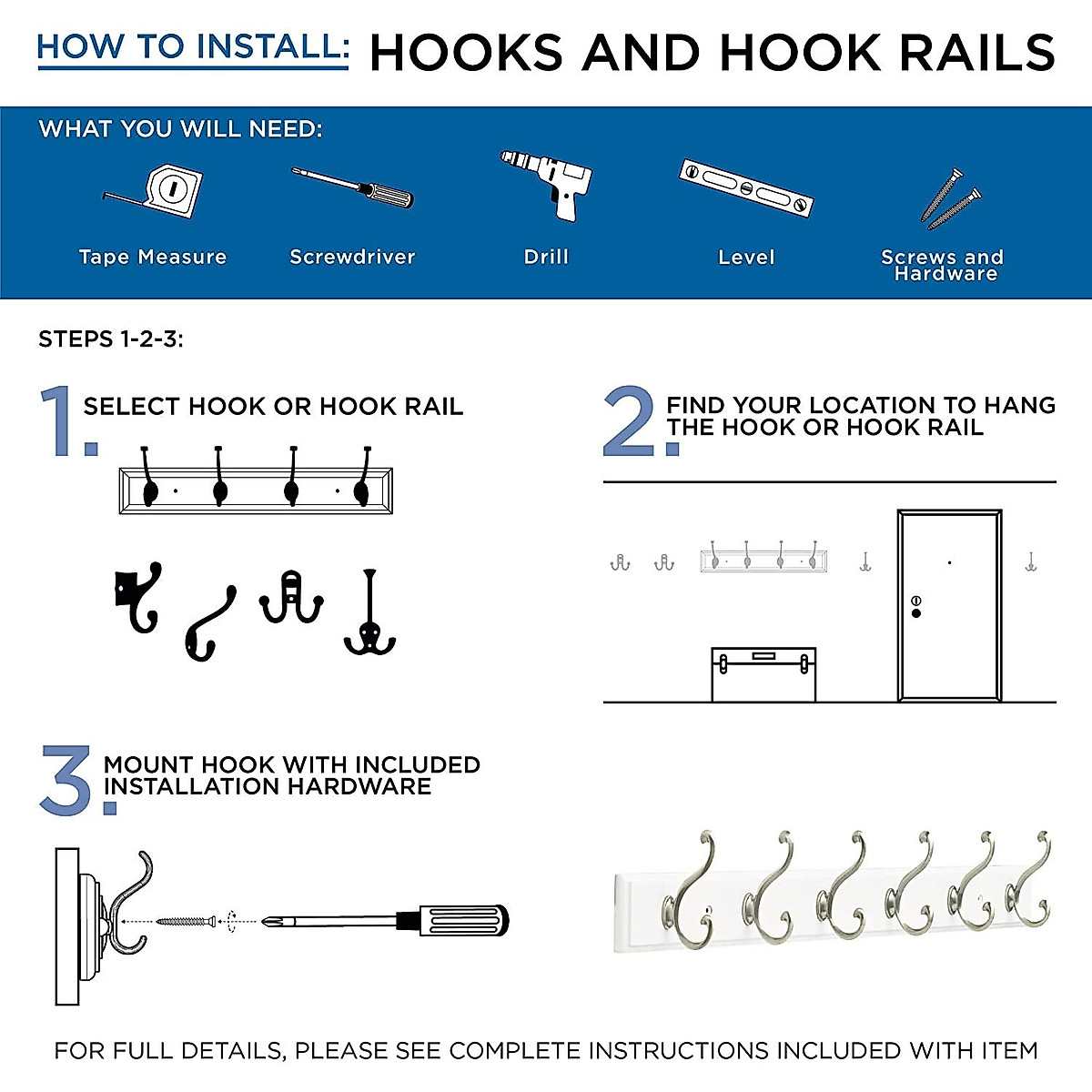 HOW TO INSTALL: HOOKS AND HOOK RAILS

WHAT YOU WILL NEED:

Tape Measure

Screwdriver

Drill

Level

Screws and Hardware

STEPS 1-2-3:

1. SELECT HOOK OR HOOK RAIL

2. FIND YOUR LOCATION TO HANG THE HOOK OR HOOK RAIL

3. MOUNT HOOK WITH INCLUDED INSTALLATION HARDWARE

FOR FULL DETAILS, PLEASE SEE COMPLETE INSTRUCTIONS INCLUDED WITH ITEM