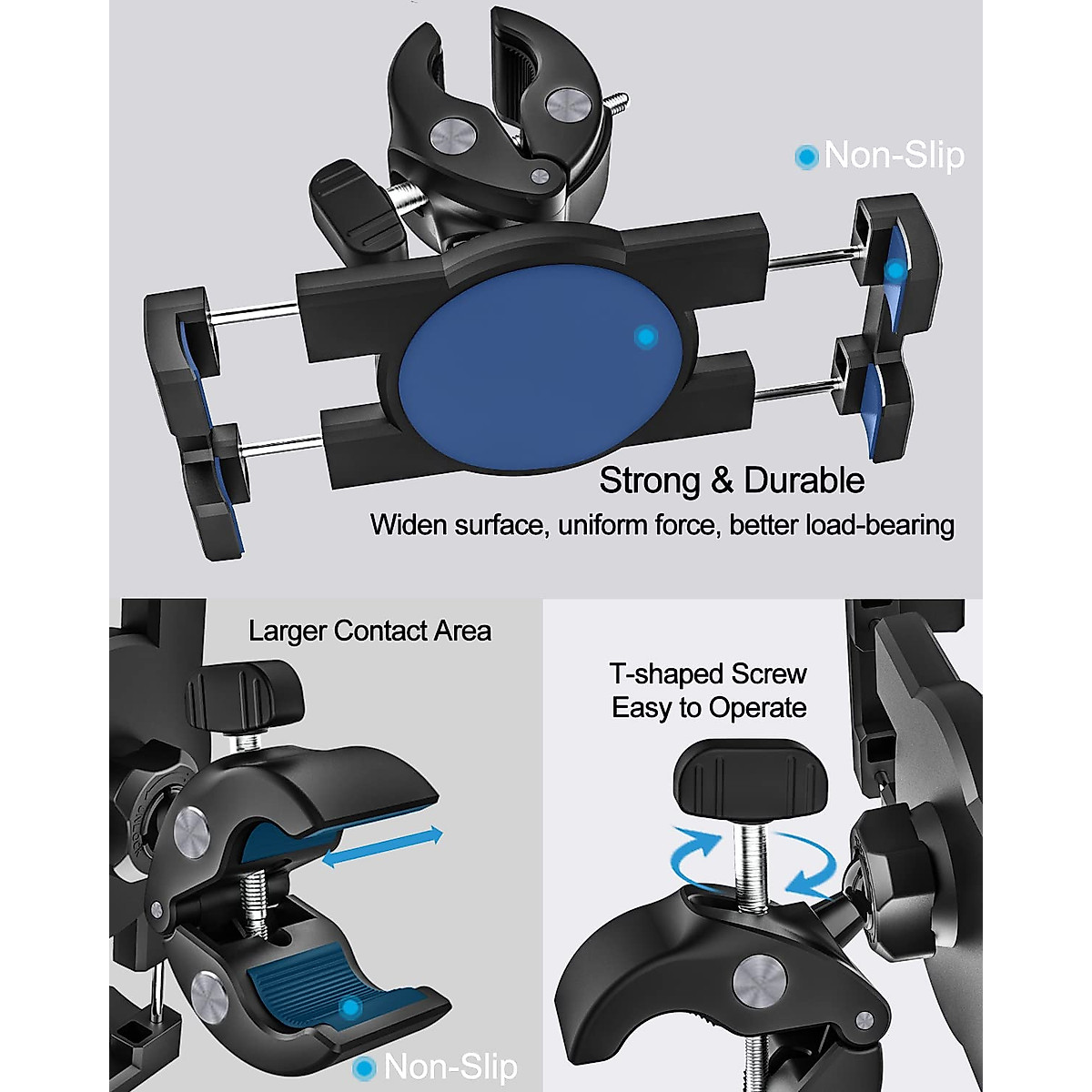 Non-Slip

Strong & Durable
Widen surface, uniform force, better load-bearing

Larger Contact Area

Non-Slip

T-shaped Screw
Easy to Operate