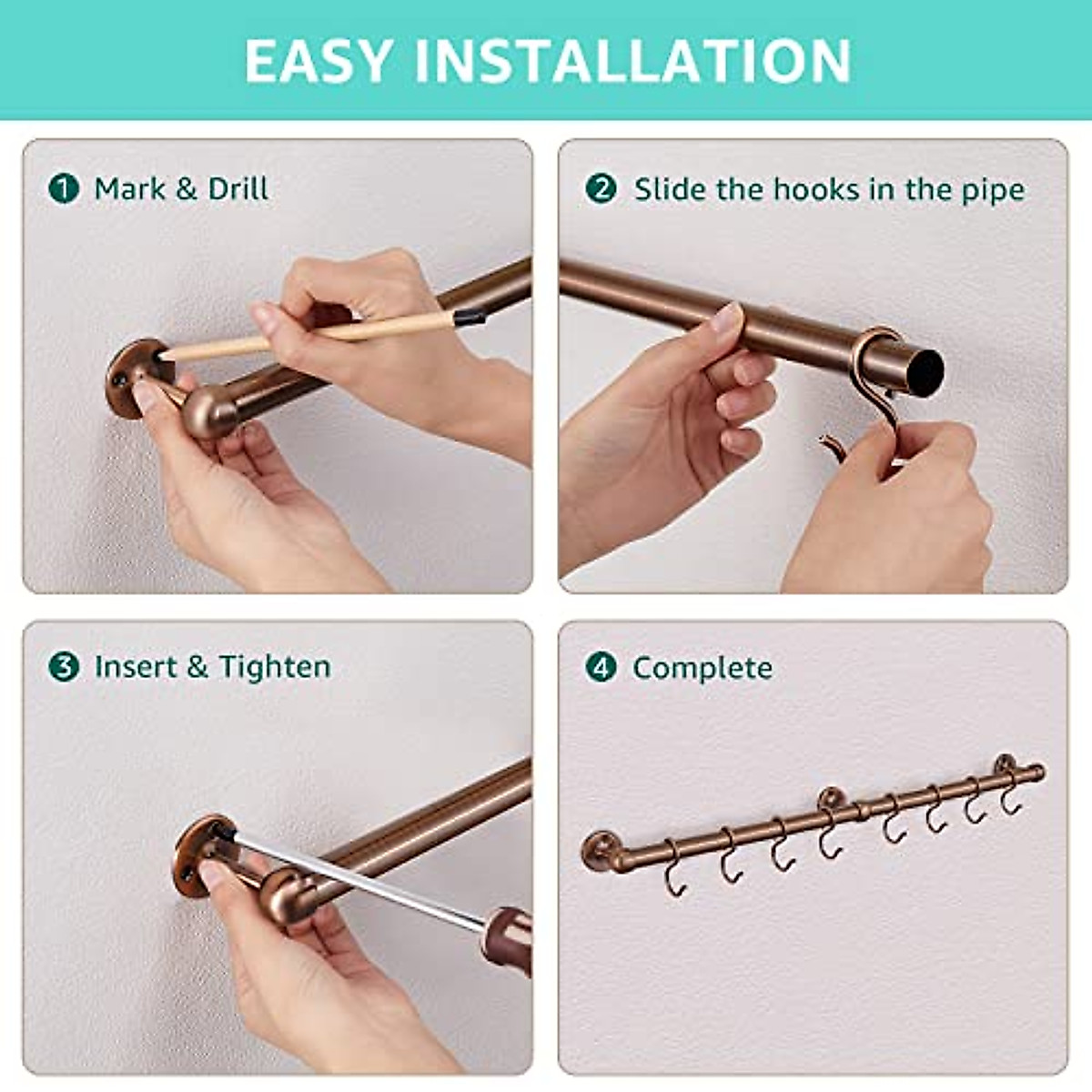 EASY INSTALLATION

1 Mark & Drill

2 Slide the hooks in the pipe

3 Insert & Tighten

4 Complete