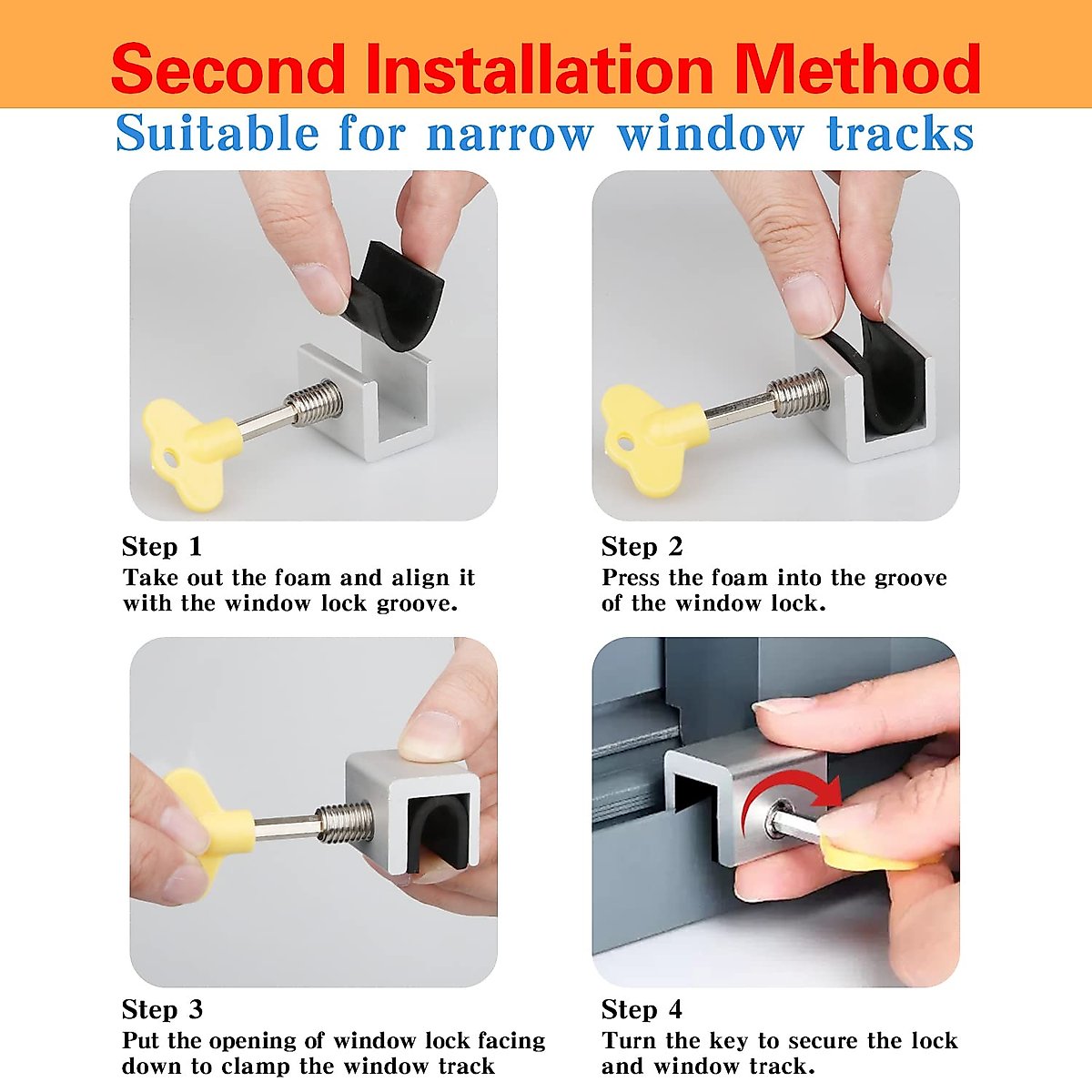 Second Installation Method

Suitable for narrow window tracks

Step 1
Take out the foam and align it with the window lock groove.

Step 2
Press the foam into the groove of the window lock.

Step 3
Put the opening of window lock facing down to clamp the window track

Step 4
Turn the key to secure the lock and window track.