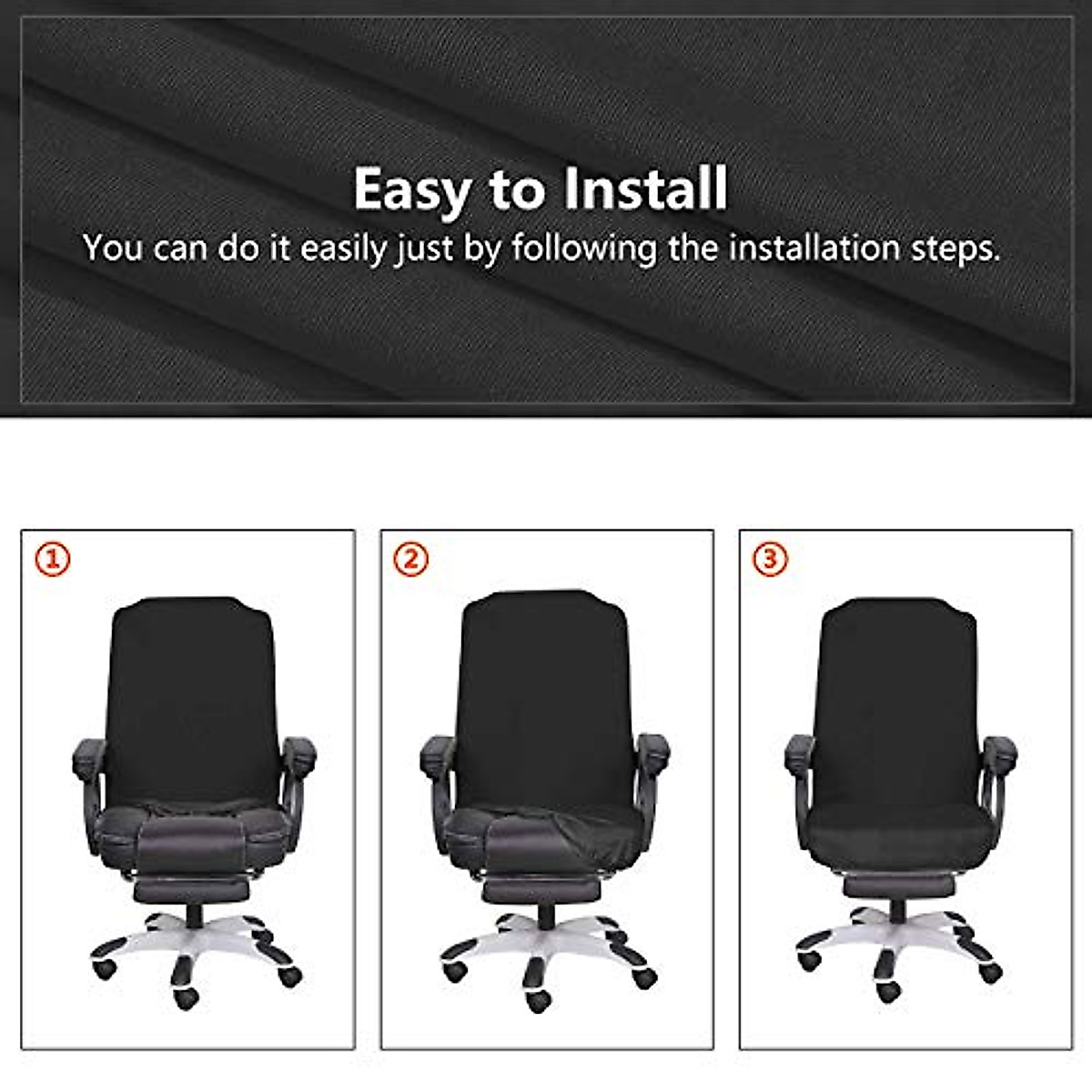 Easy to Install
You can do it easily just by following the installation steps.

①

②

③