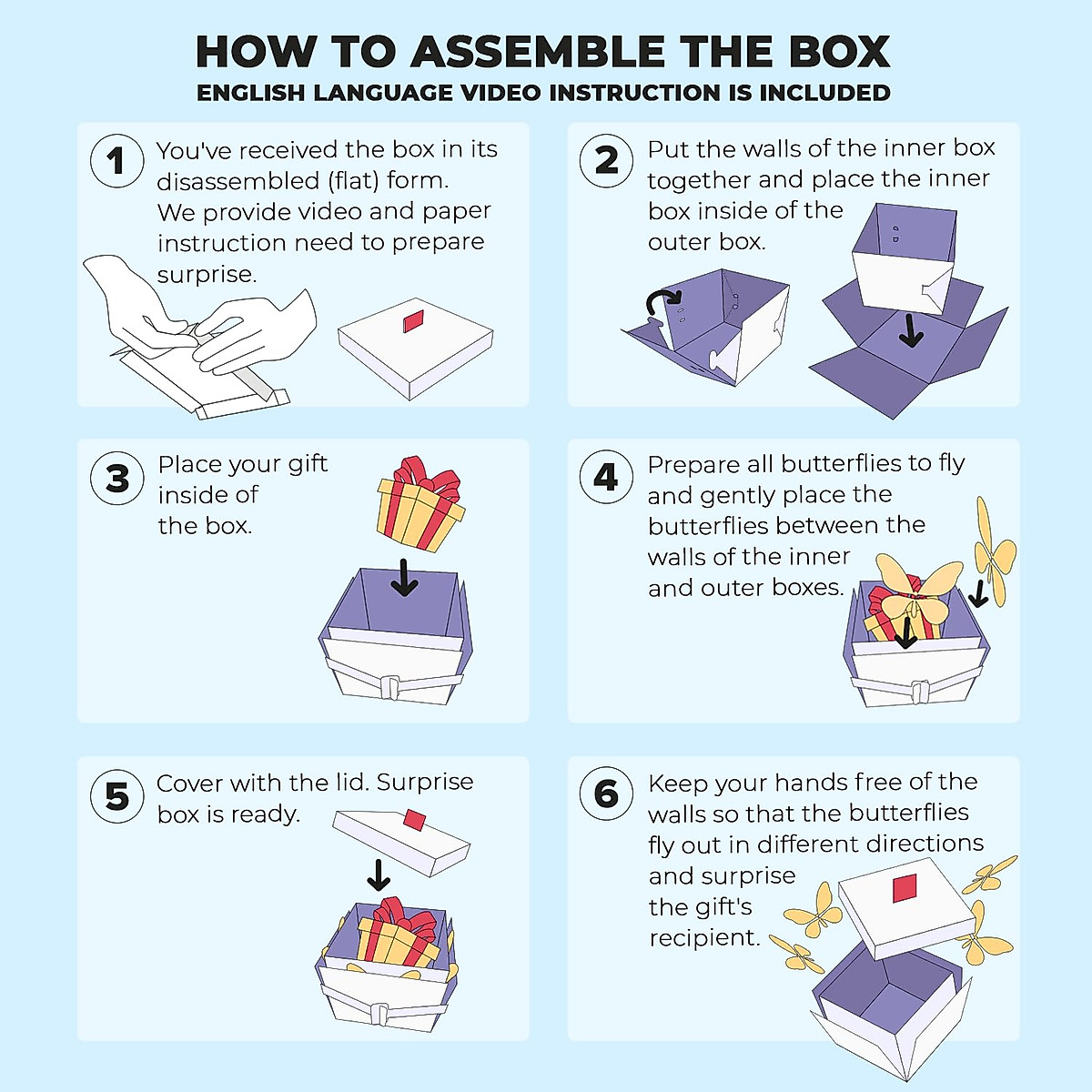 HOW TO ASSEMBLE THE BOX
ENGLISH LANGUAGE VIDEO INSTRUCTION IS INCLUDED

1 You've received the box in its disassembled (flat) form. We provide video and paper instruction need to prepare surprise.

2 Put the walls of the inner box together and place the inner box inside of the outer box.

3 Place your gift inside of the box.

4 Prepare all butterflies to fly and gently place the butterflies between the walls of the inner and outer boxes.

5 Cover with the lid. Surprise box is ready.

6 Keep your hands free of the walls so that the butterflies fly out in different directions and surprise the gift's recipient.