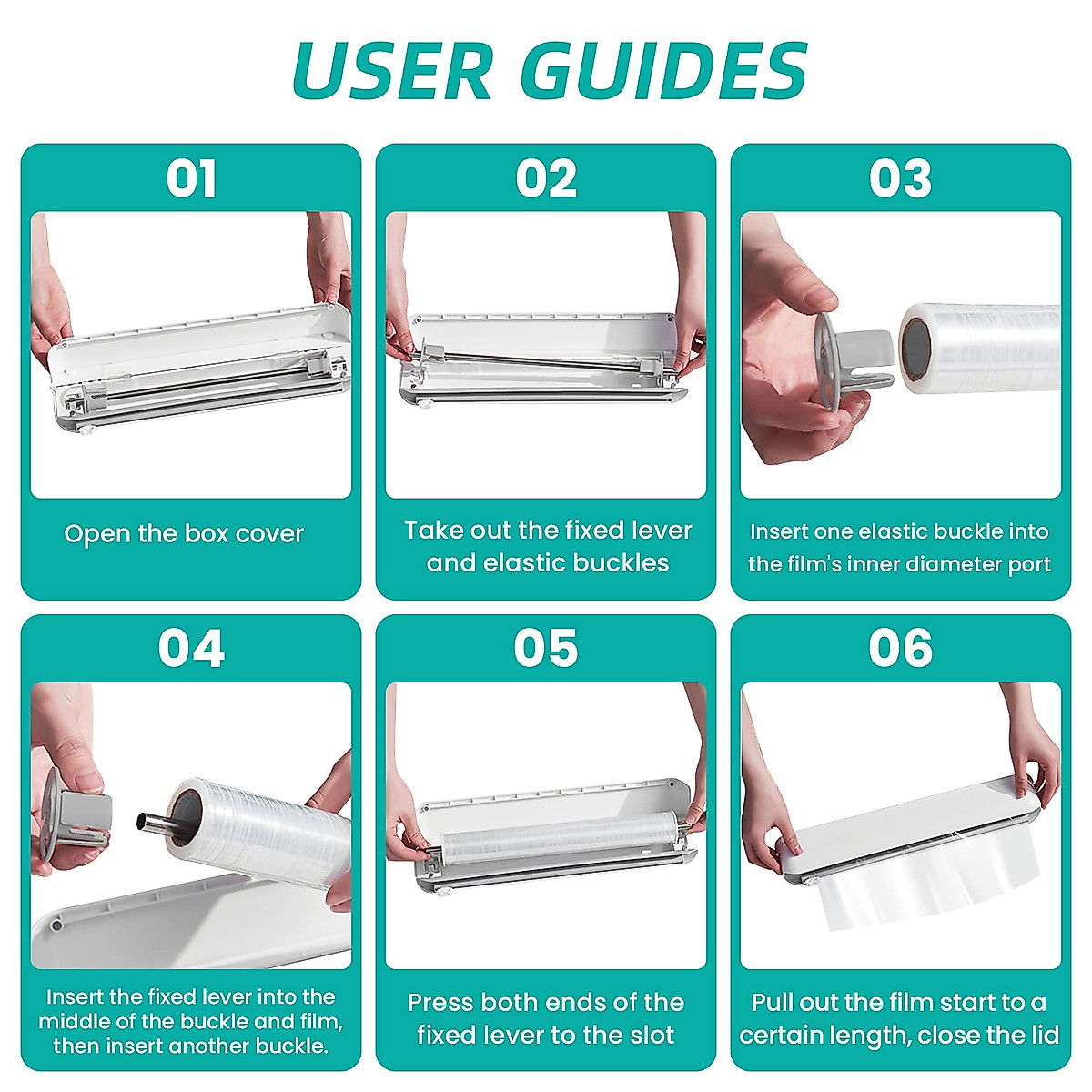 USER GUIDES

01

Open the box cover

02

Take out the fixed lever and elastic buckles

03

Insert one elastic buckle into the film's inner diameter port

04

Insert the fixed lever into the middle of the buckle and film, then insert another buckle.

05

Press both ends of the fixed lever to the slot

06

Pull out the film start to a certain length, close the lid