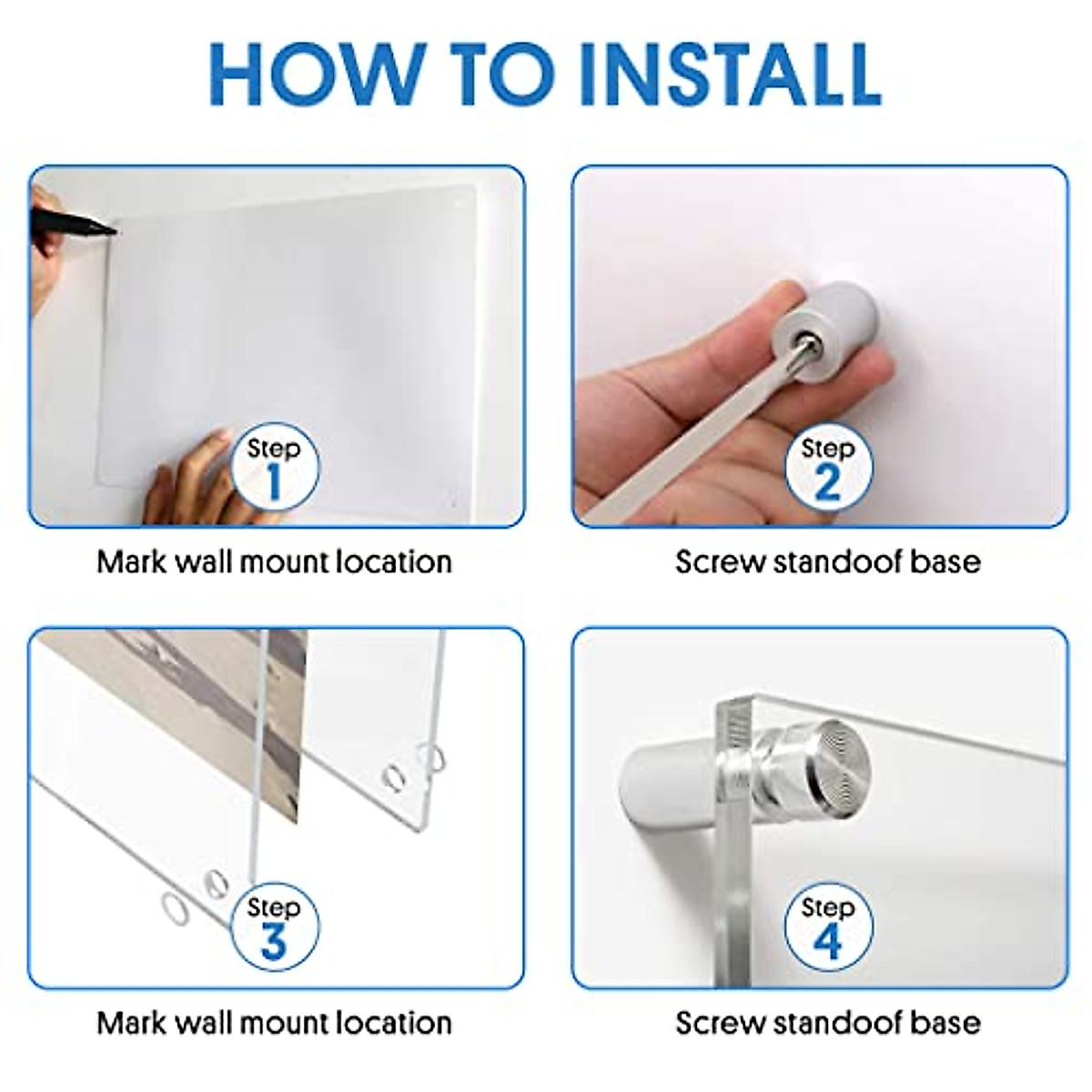 HOW TO INSTALL

Step 1

Mark wall mount location

Step 2

Screw standoof base

Step 3

Mark wall mount location

Step 4

Screw standoof base