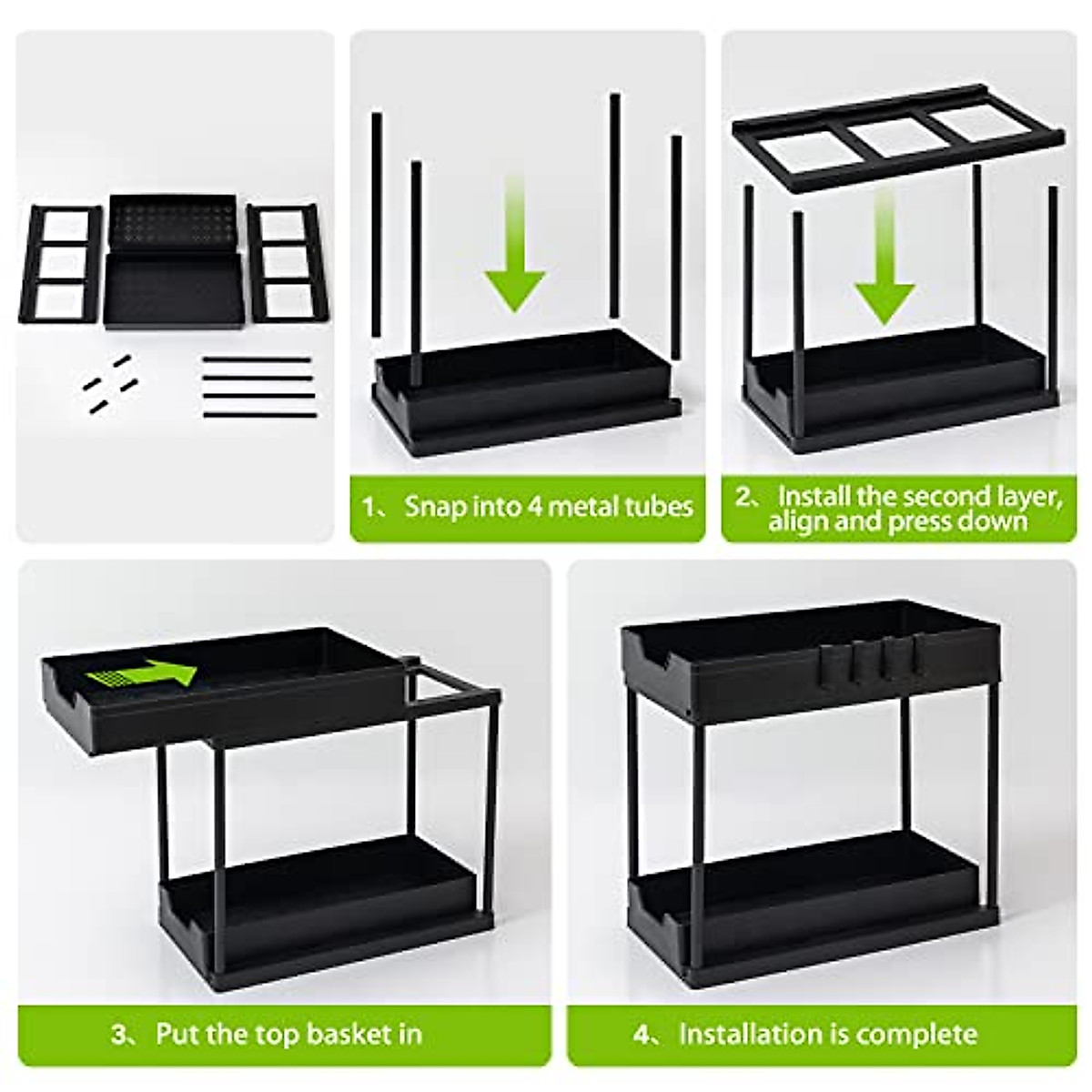 1、 Snap into 4 metal tubes

2、 Install the second layer, align and press down

3、 Put the top basket in

4、 Installation is complete