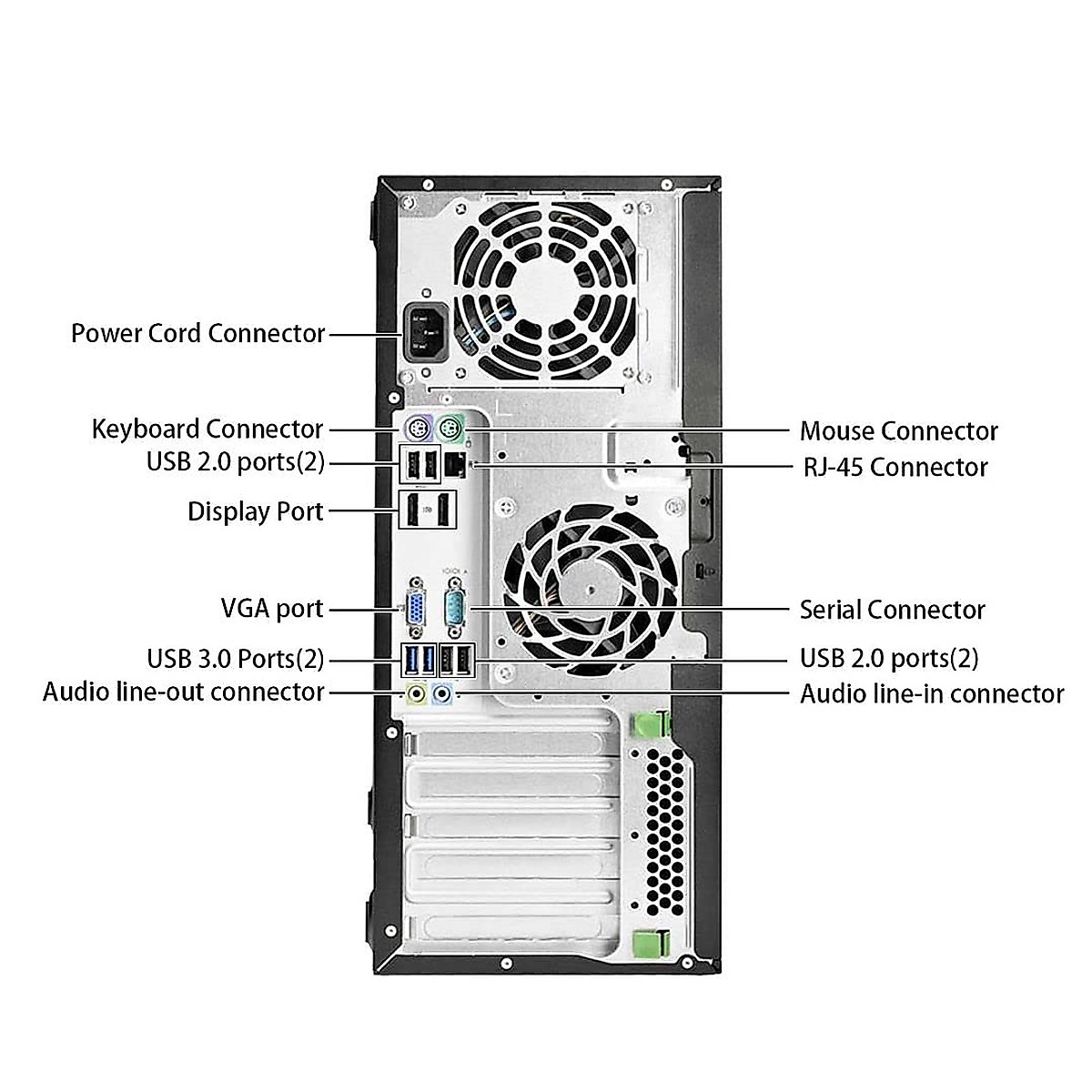 Power Cord Connector

Keyboard Connector
USB 2.0 ports(2)

Display Port

VGA port

USB 3.0 Ports(2)
Audio line-out connector

Mouse Connector
RJ-45 Connector

Serial Connector

USB 2.0 ports(2)
Audio line-in connector