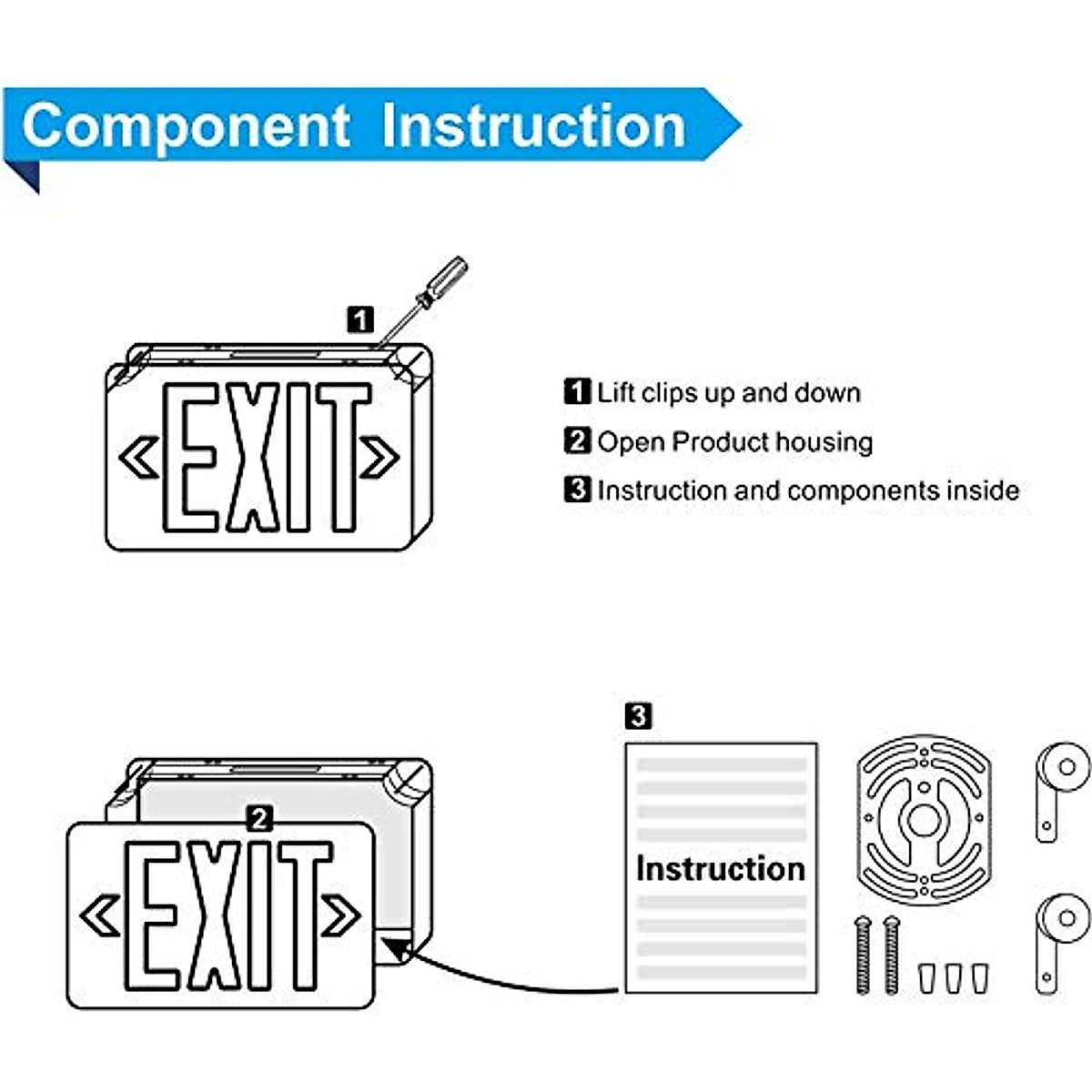 Component Instruction

1

EXIT

1 Lift clips up and down
2 Open Product housing
3 Instruction and components inside

2

EXIT

3

Instruction