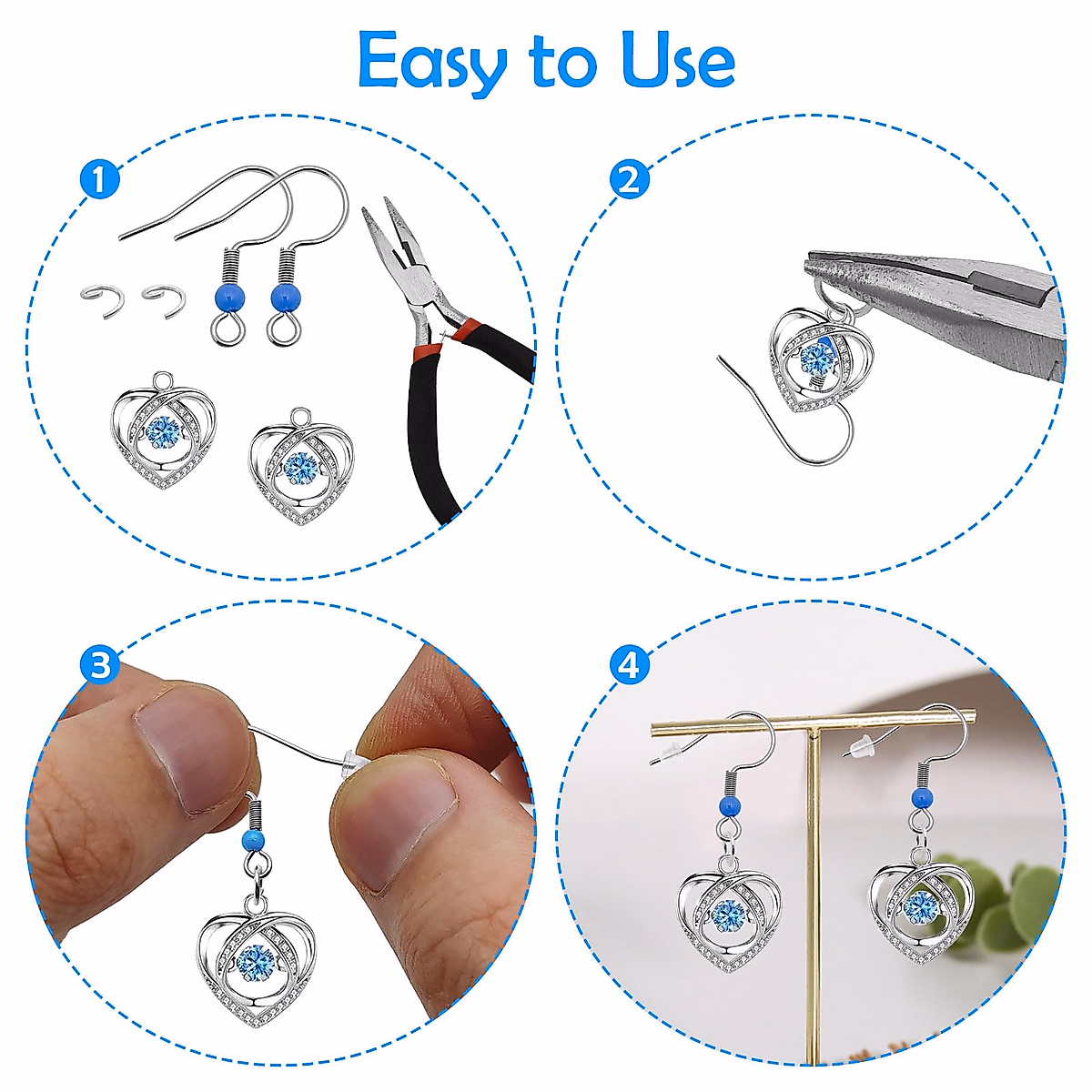 Easy to Use

1

2

3

4