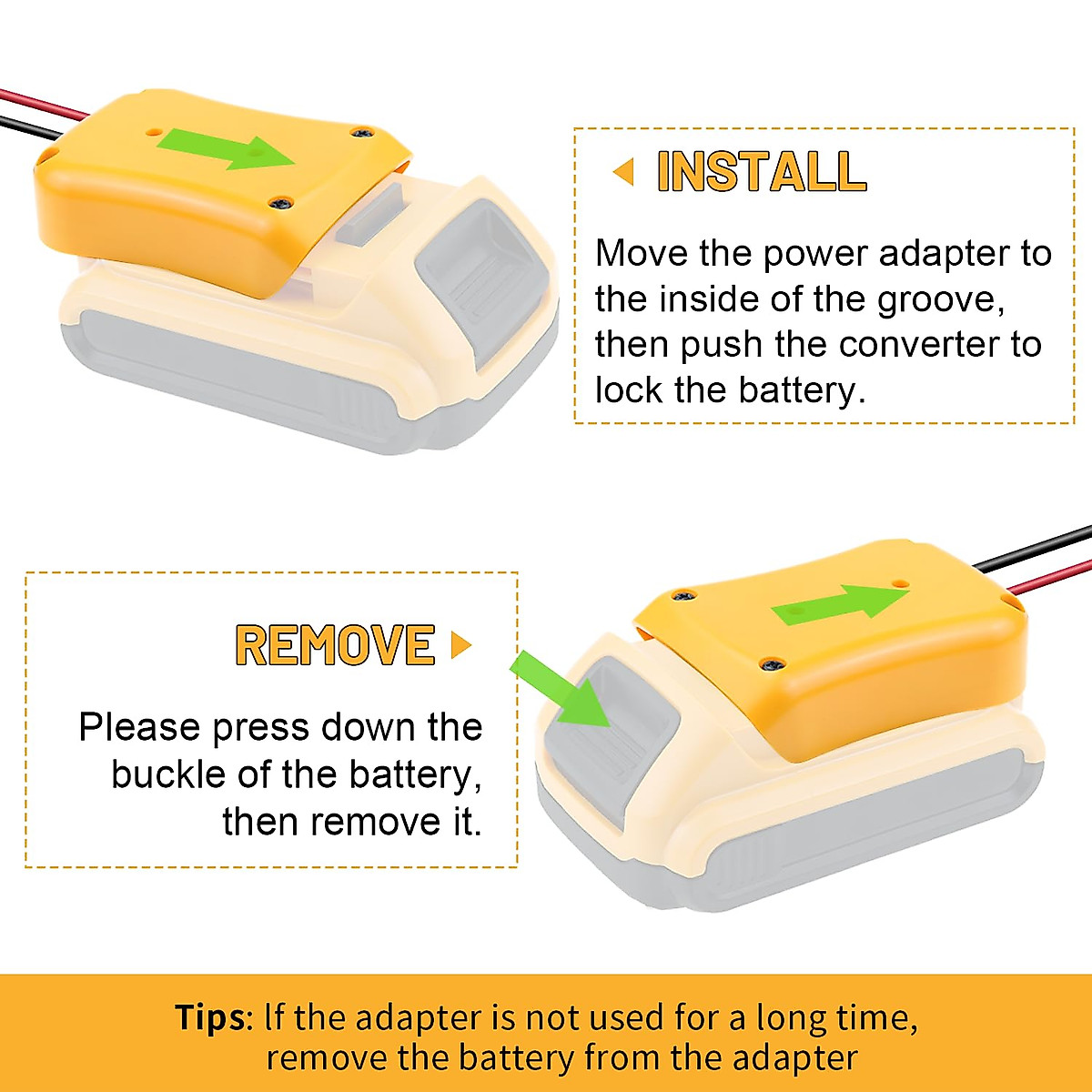 INSTALL

Move the power adapter to the inside of the groove, then push the converter to lock the battery.

REMOVE

Please press down the buckle of the battery, then remove it.

Tips: If the adapter is not used for a long time, remove the battery from the adapter