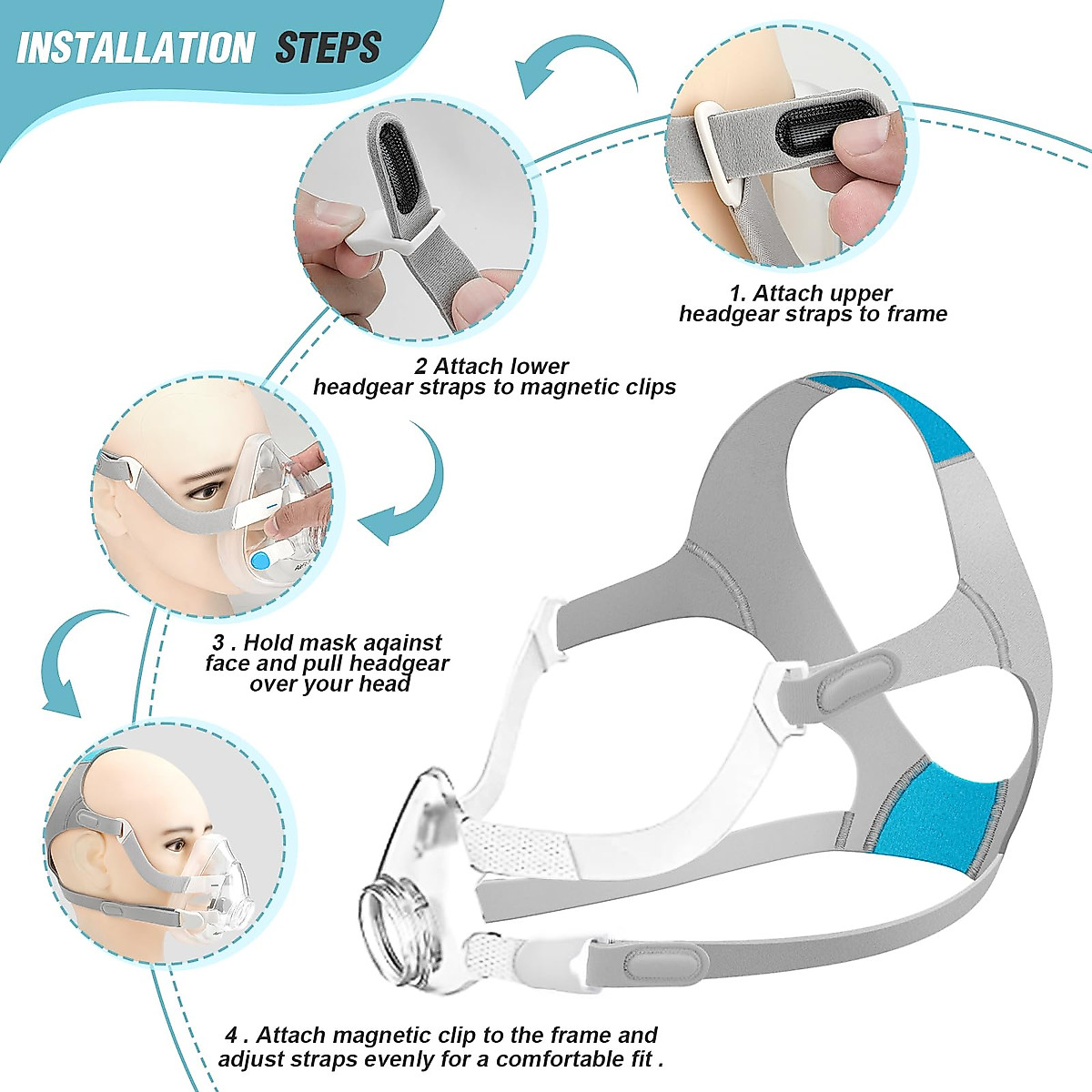 INSTALLATION STEPS

1. Attach upper headgear straps to frame

2 Attach lower headgear straps to magnetic clips

3 . Hold mask aqainst face and pull headgear over your head

4 . Attach magnetic clip to the frame and adjust straps evenly for a comfortable fit .