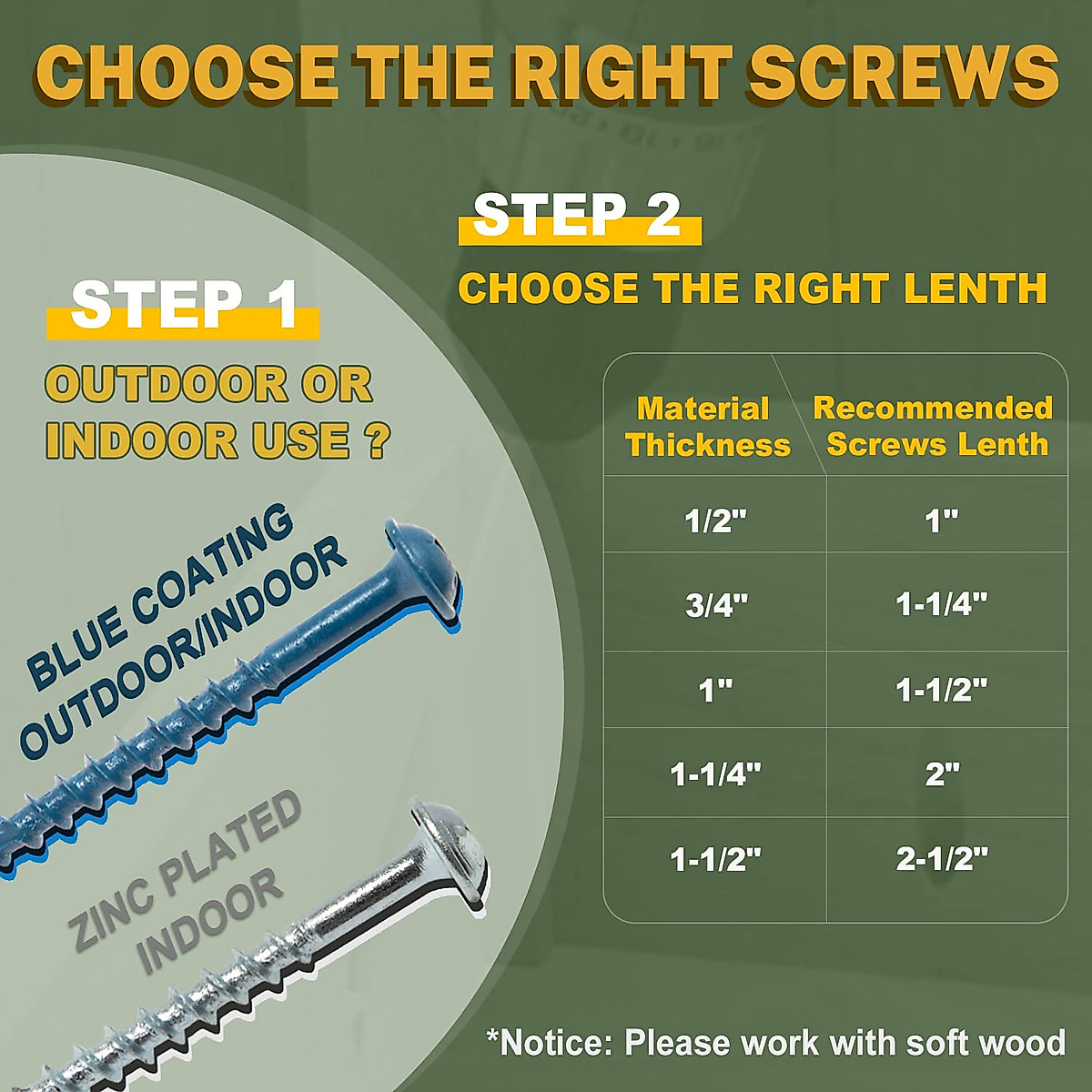 CHOOSE THE RIGHT SCREWS

STEP 1

OUTDOOR OR INDOOR USE ?

BLUE COATING OUTDOOR/INDOOR

ZINC PLATED INDOOR

STEP 2

CHOOSE THE RIGHT LENTH

| Material Thickness | Recommended Screws Lenth |
|---|---|
| 1/2" | 1" |
| 3/4" | 1-1/4" |
| 1" | 1-1/2" |
| 1-1/4" | 2" |
| 1-1/2" | 2-1/2" |

*Notice: Please work with soft wood