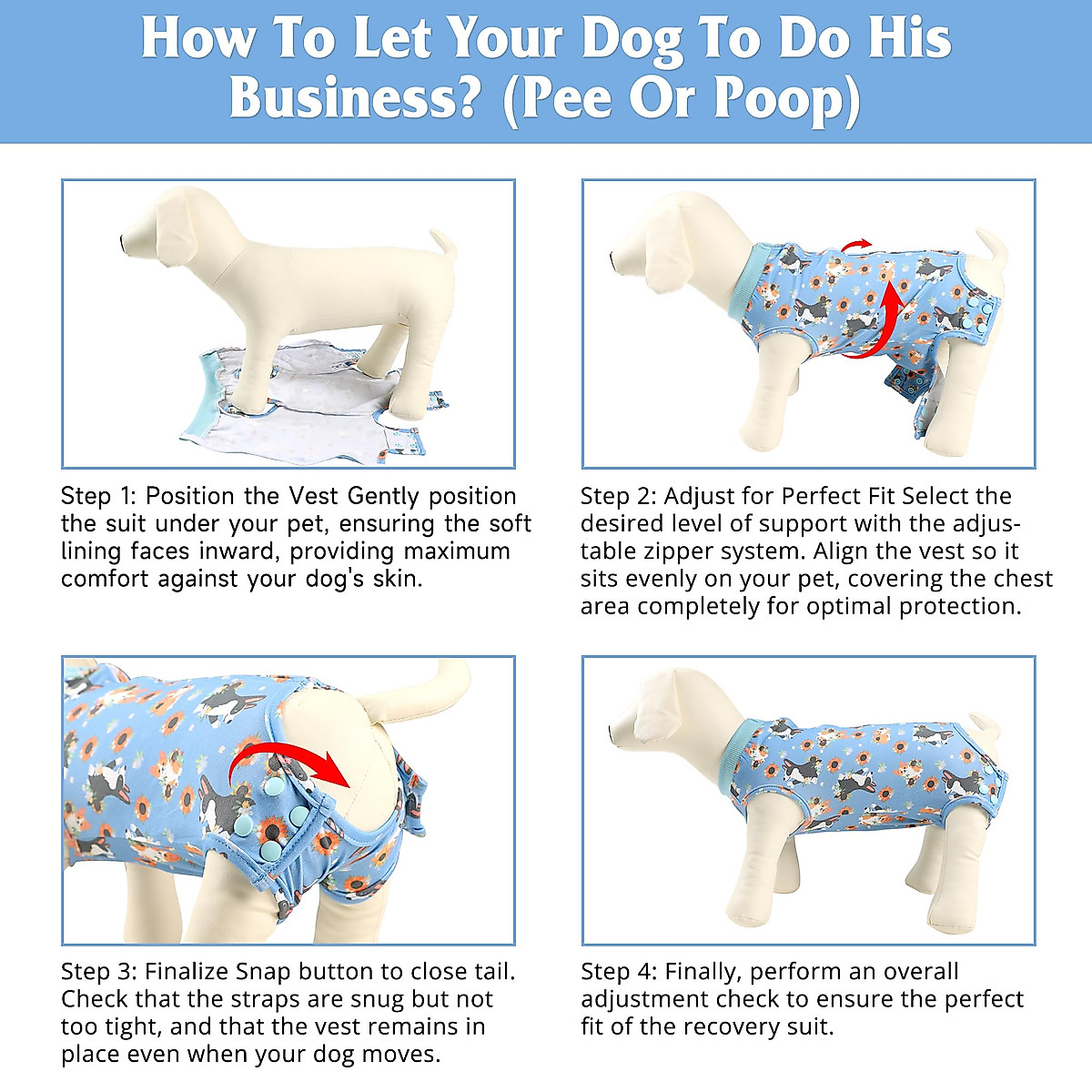 How To Let Your Dog To Do His Business? (Pee Or Poop)

Step 1: Position the Vest Gently position the suit under your pet, ensuring the soft lining faces inward, providing maximum comfort against your dog's skin.

Step 2: Adjust for Perfect Fit Select the desired level of support with the adjustable zipper system. Align the vest so it sits evenly on your pet, covering the chest area completely for optimal protection.

Step 3: Finalize Snap button to close tail. Check that the straps are snug but not too tight, and that the vest remains in place even when your dog moves.

Step 4: Finally, perform an overall adjustment check to ensure the perfect fit of the recovery suit.