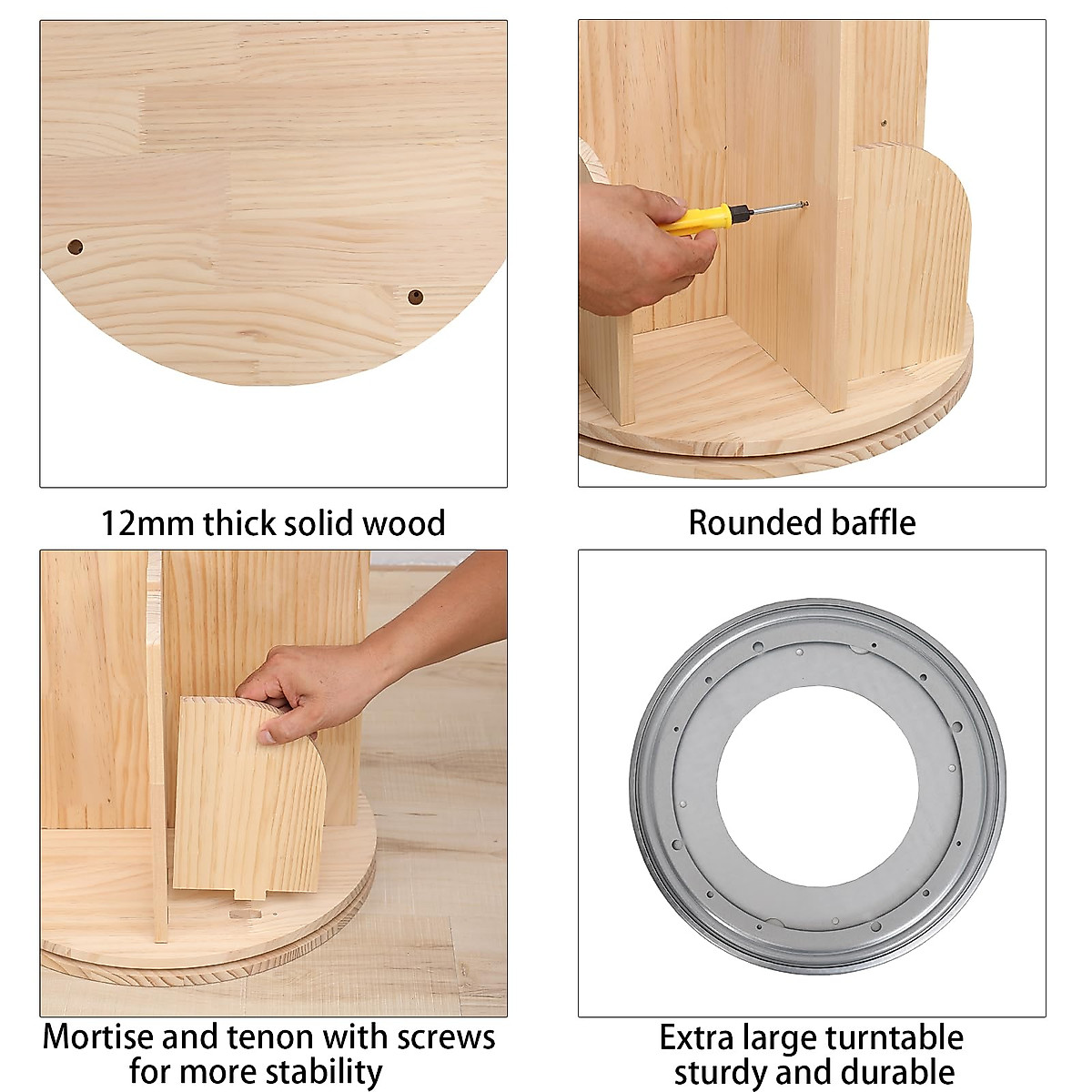 12mm thick solid wood

Rounded baffle

Mortise and tenon with screws for more stability

Extra large turntable sturdy and durable