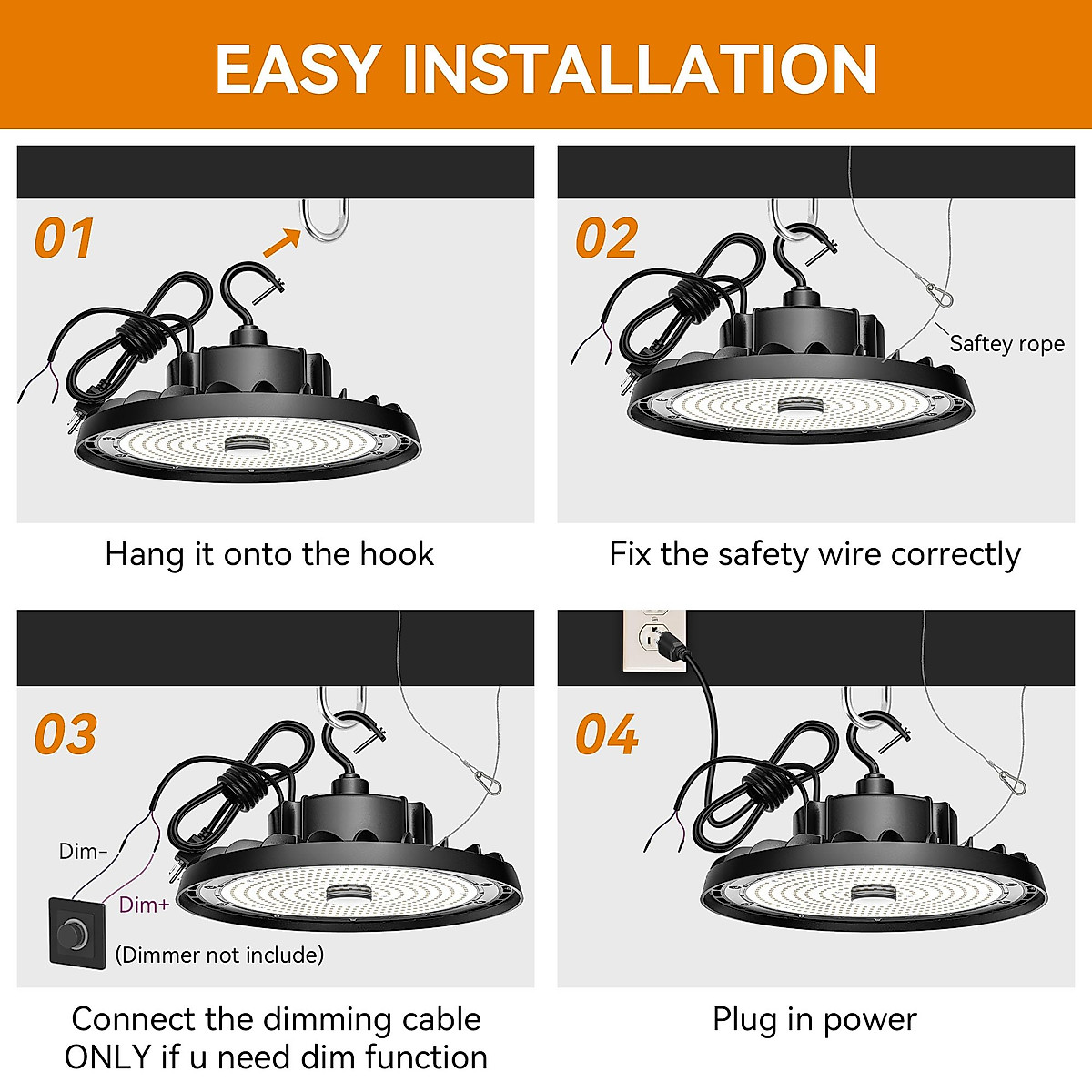 EASY INSTALLATION

01

Hang it onto the hook

02

Saftey rope

Fix the safety wire correctly

03

Dim-

Dim+

(Dimmer not include)

Connect the dimming cable ONLY if u need dim function

04

Plug in power