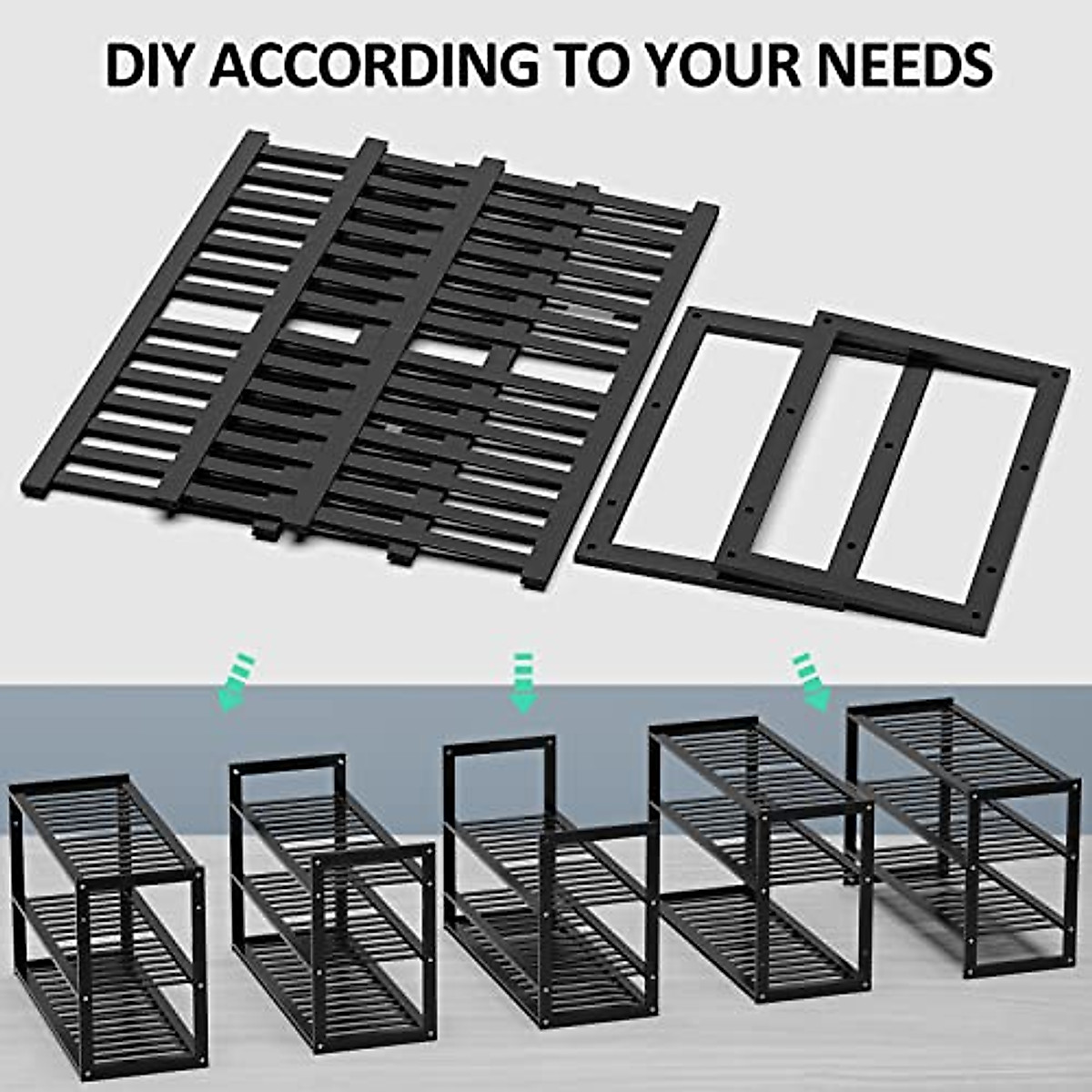 DIY ACCORDING TO YOUR NEEDS