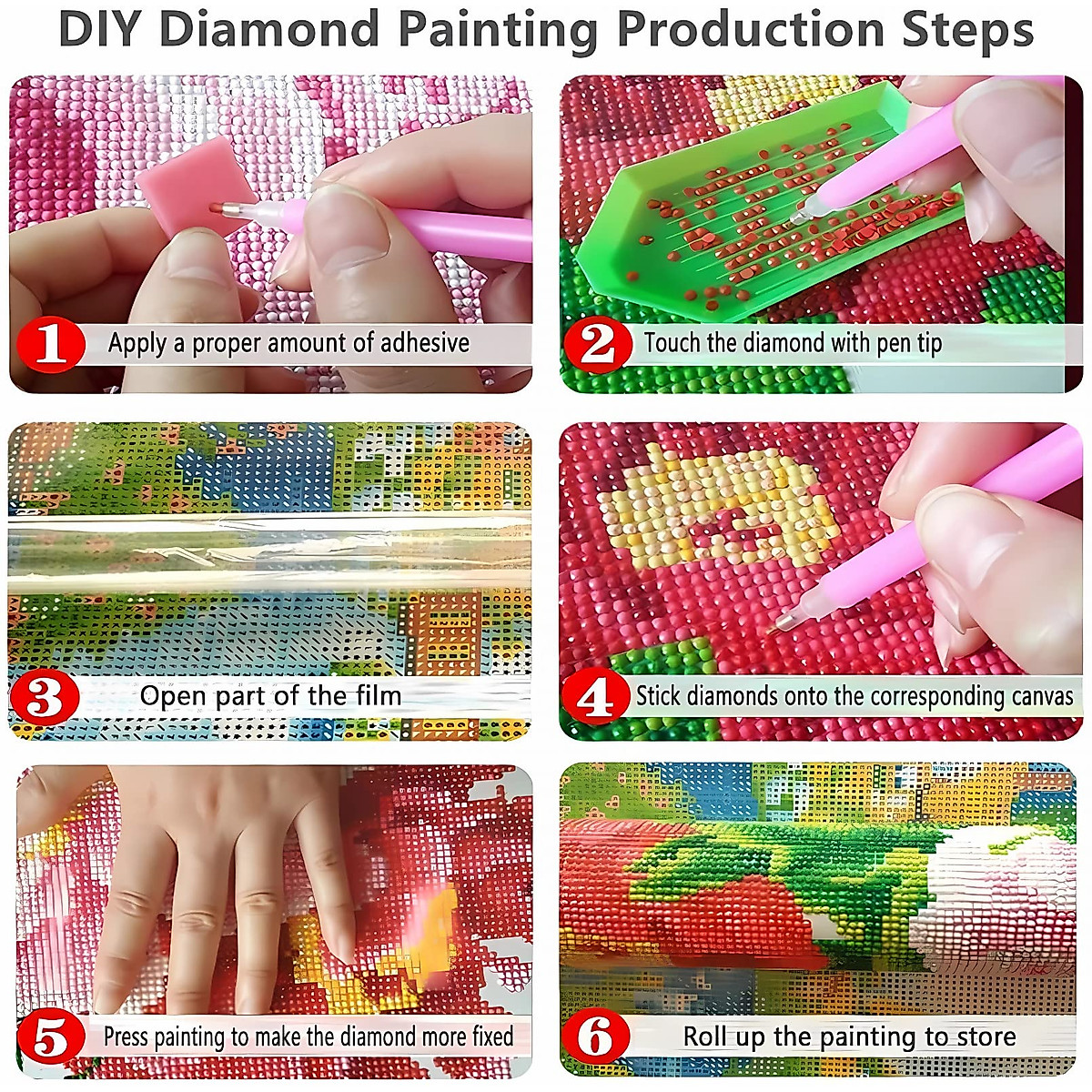 DIY Diamond Painting Production Steps

1 Apply a proper amount of adhesive

2 Touch the diamond with pen tip

3 Open part of the film

4 Stick diamonds onto the corresponding canvas

5 Press painting to make the diamond more fixed

6 Roll up the painting to store