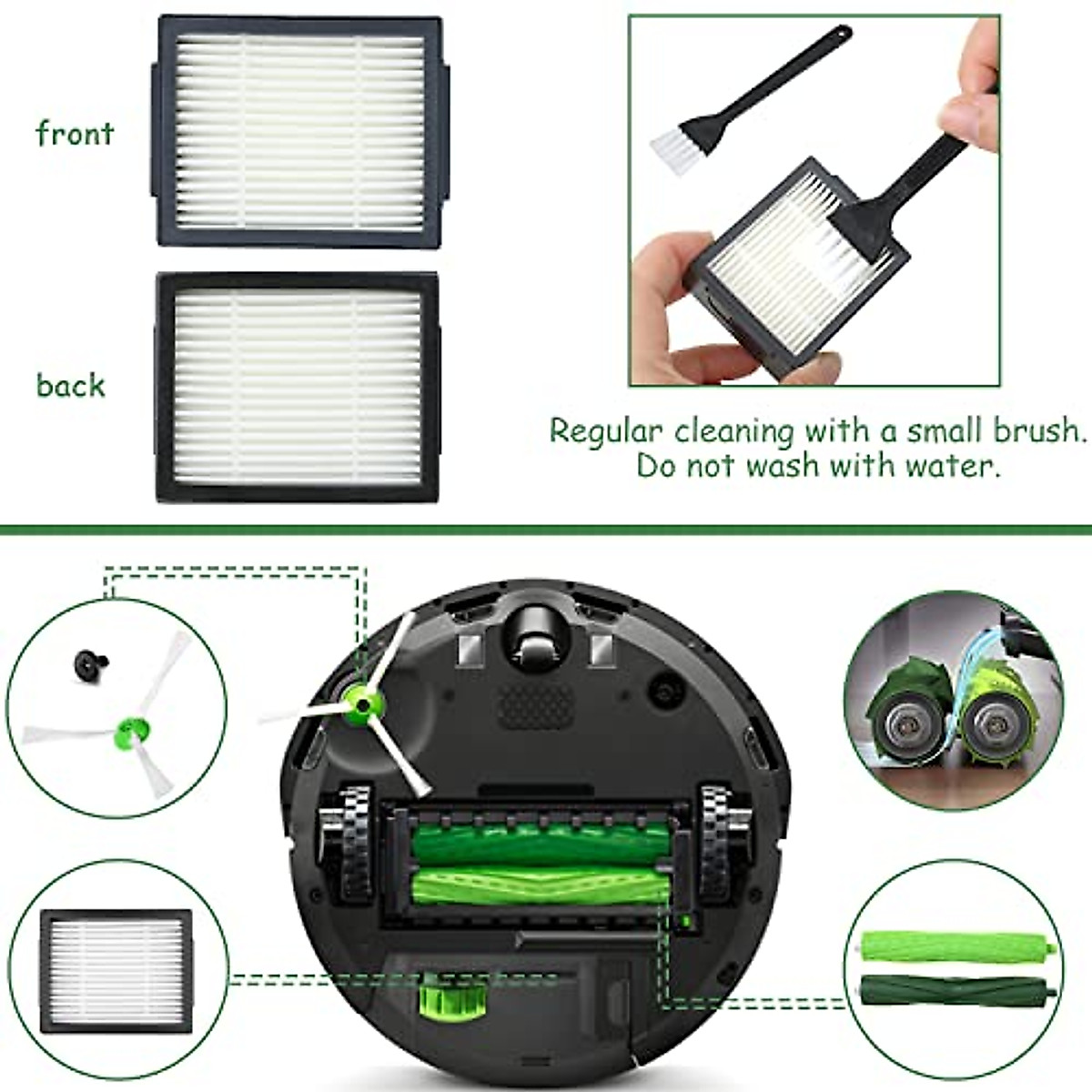 front

back

Regular cleaning with a small brush.
Do not wash with water.