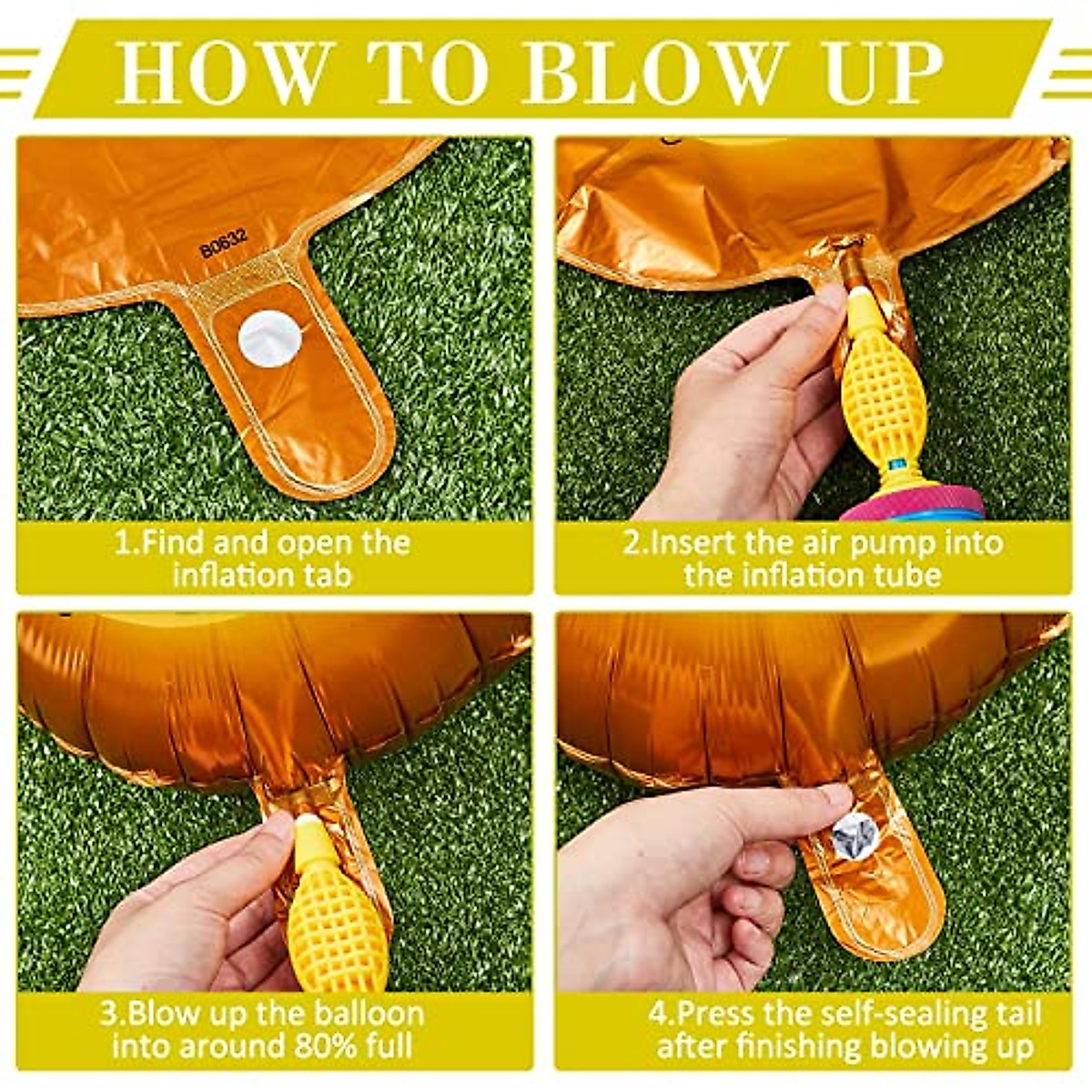 HOW TO BLOW UP

B0632

1.Find and open the inflation tab

2.Insert the air pump into the inflation tube

3.Blow up the balloon into around 80% full

4.Press the self-sealing tail after finishing blowing up