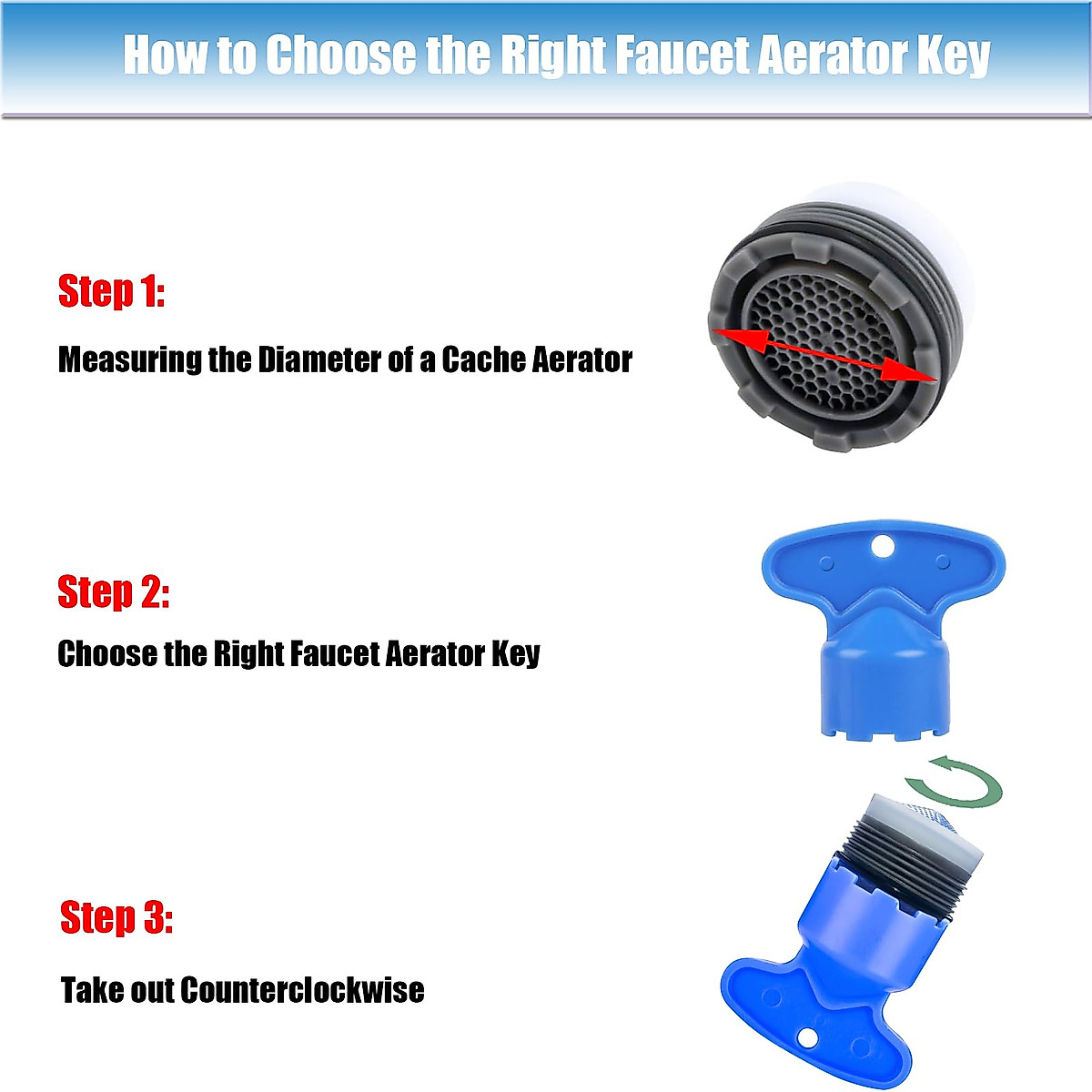 How to Choose the Right Faucet Aerator Key

Step 1:

Measuring the Diameter of a Cache Aerator

Step 2:

Choose the Right Faucet Aerator Key

Step 3:

Take out Counterclockwise