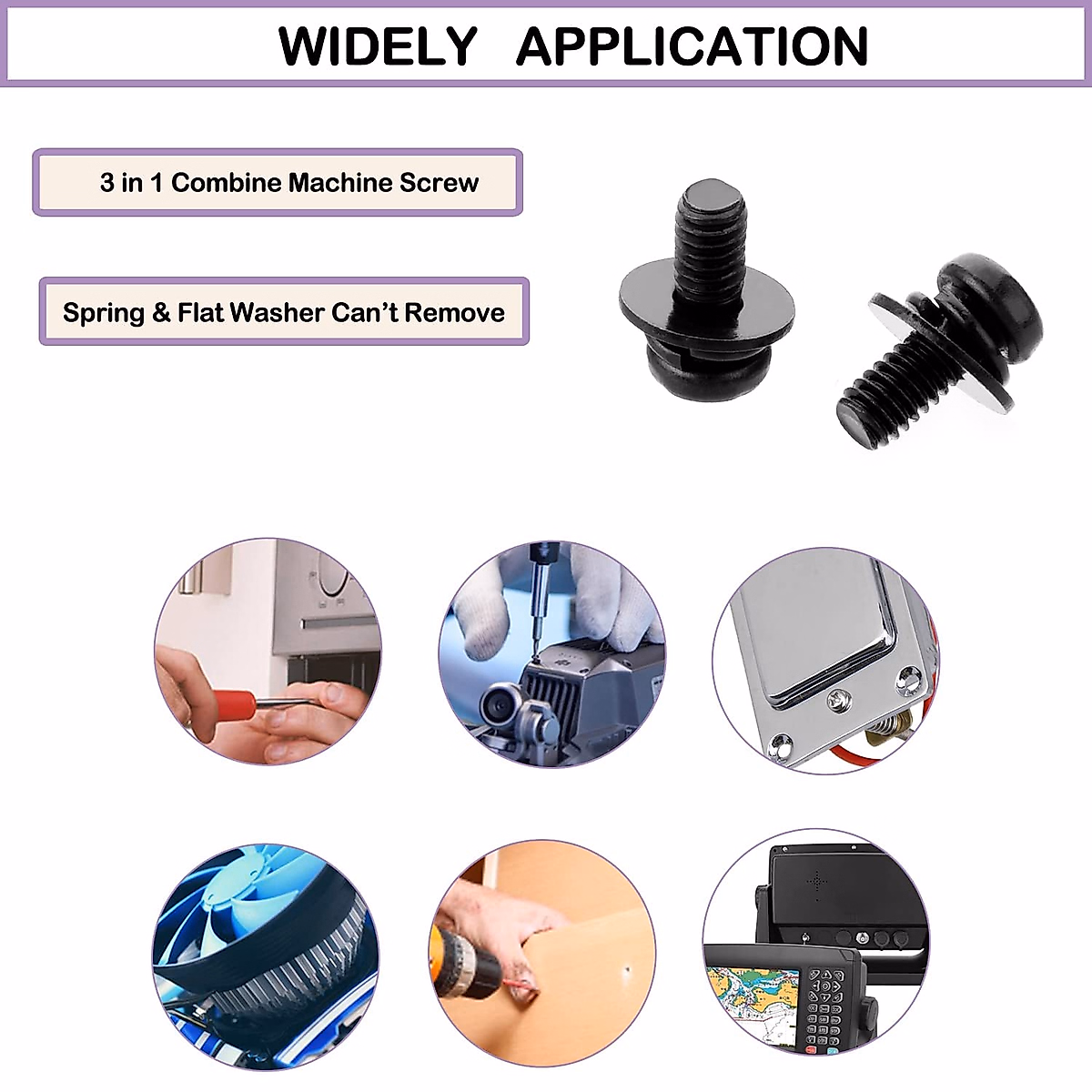 WIDELY APPLICATION

3 in 1 Combine Machine Screw

Spring & Flat Washer Can't Remove