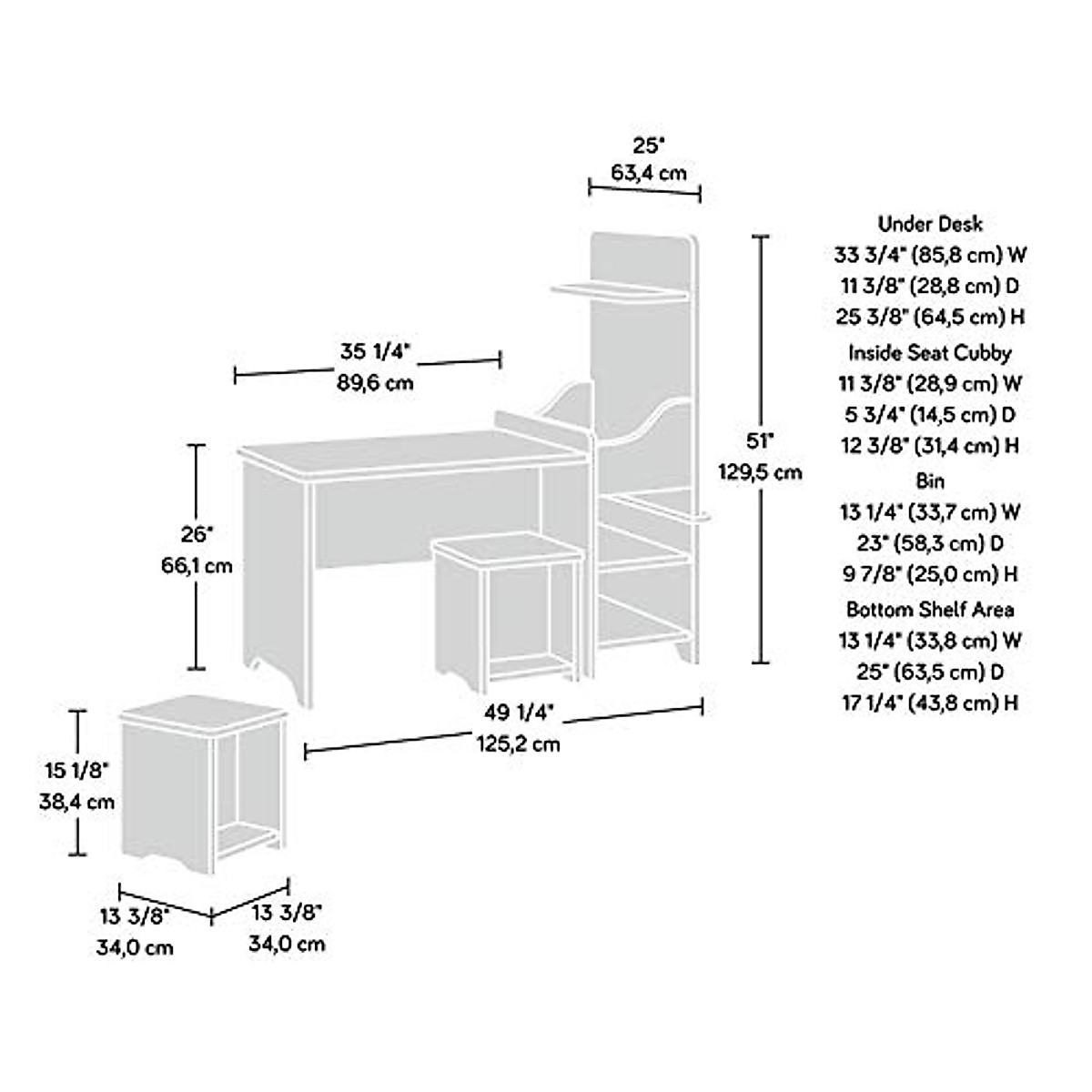 25"
63,4 cm

35 1/4"
89,6 cm

26"
66,1 cm

51"
129,5 cm

49 1/4"
125,2 cm

15 1/8"
38,4 cm

13 3/8"
34,0 cm

13 3/8"
34,0 cm

Under Desk
33 3/4" (85,8 cm) W
11 3/8" (28,8 cm) D
25 3/8" (64,5 cm) H
Inside Seat Cubby
11 3/8" (28,9 cm) W
5 3/4" (14,5 cm) D
12 3/8" (31,4 cm) H
Bin
13 1/4" (33,7 cm) W
23" (58,3 cm) D
9 7/8" (25,0 cm) H
Bottom Shelf Area
13 1/4" (33,8 cm) W
25" (63,5 cm) D
17 1/4" (43,8 cm) H