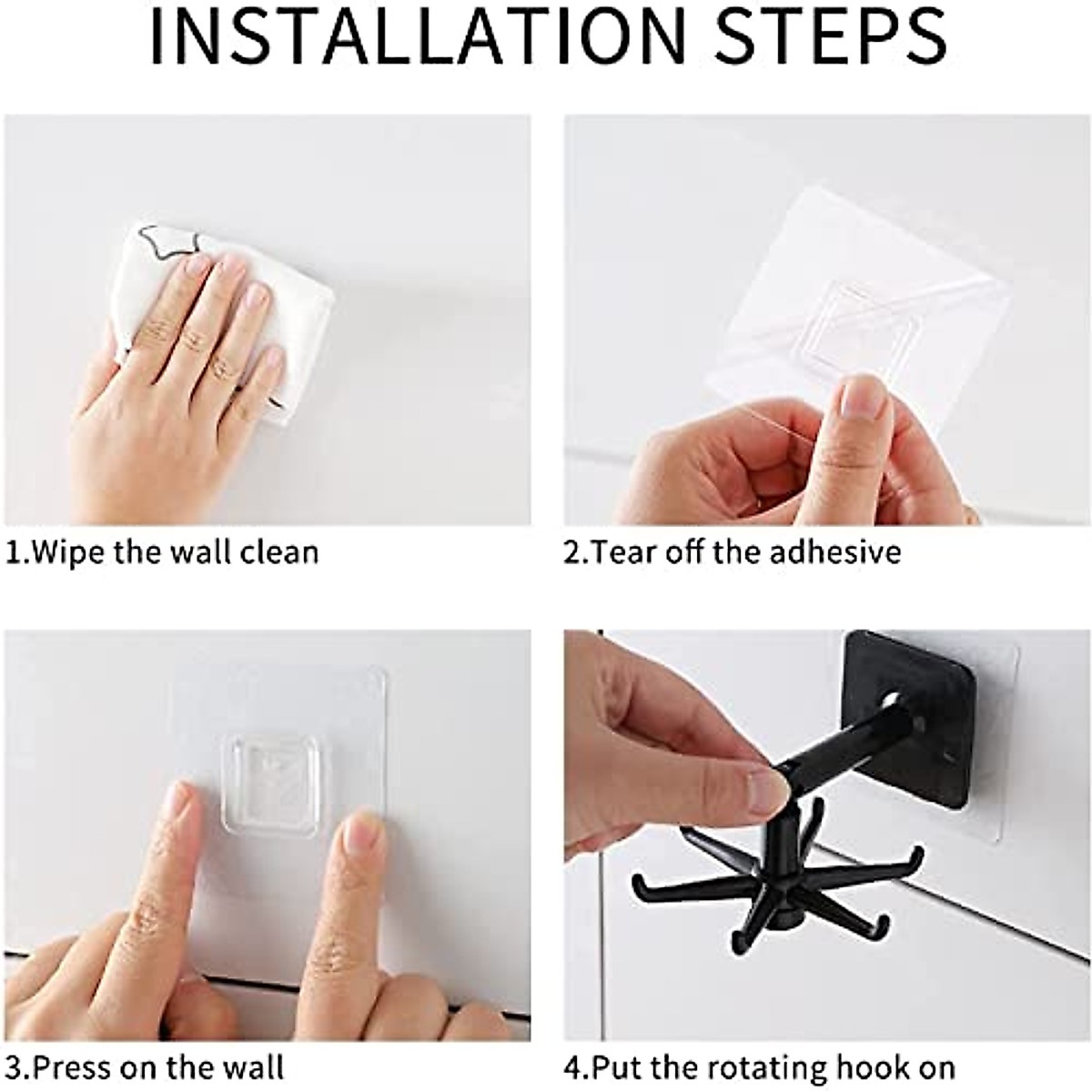 INSTALLATION STEPS

1.Wipe the wall clean

2.Tear off the adhesive

3.Press on the wall

4.Put the rotating hook on